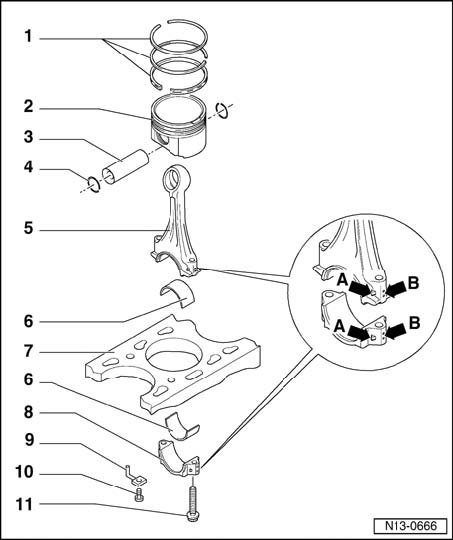 1
2
3
4
5
6
7
6
8
9
10
11
A
B
A
B
N13-0666