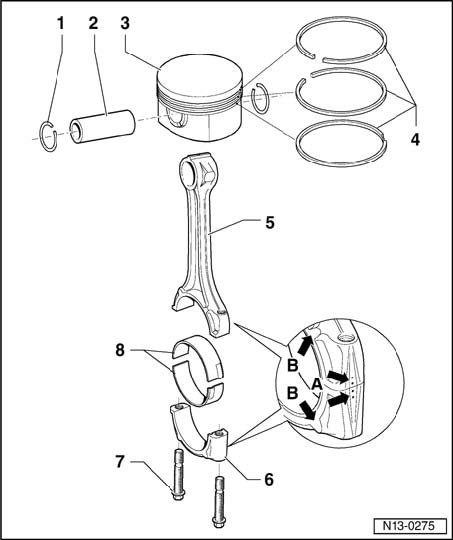 1
2
3
4
5
8
B
A
B
7
6
N13-0275