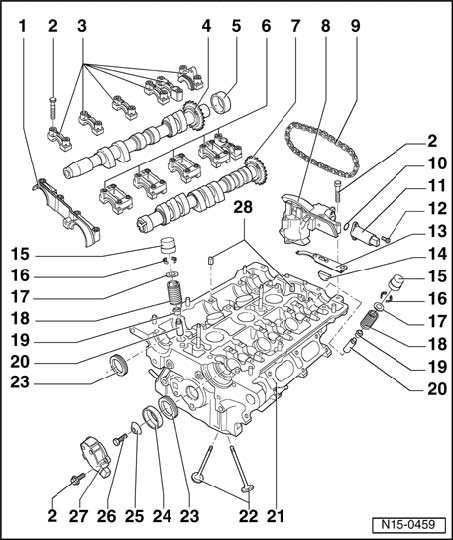 1
2
3
4
5
6
7
8
9
2
10
11
12
13
14
15
16
17
18
19
20
28
15
16
17
18
19
20
23
2
27
26
25
24
23
22
21
N15-0459