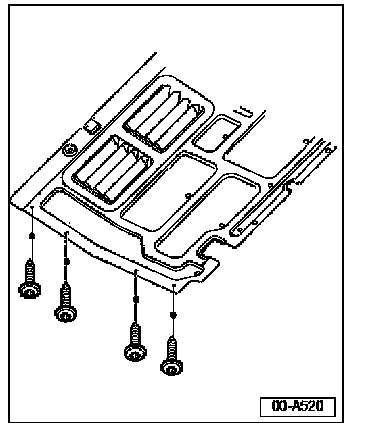 00-A520