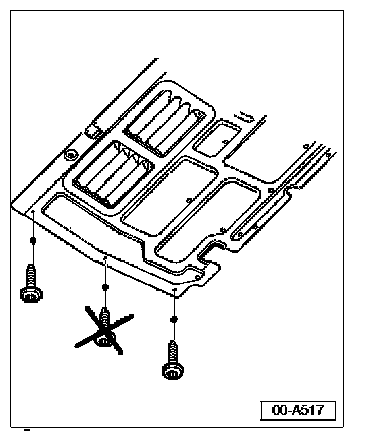 00-A517