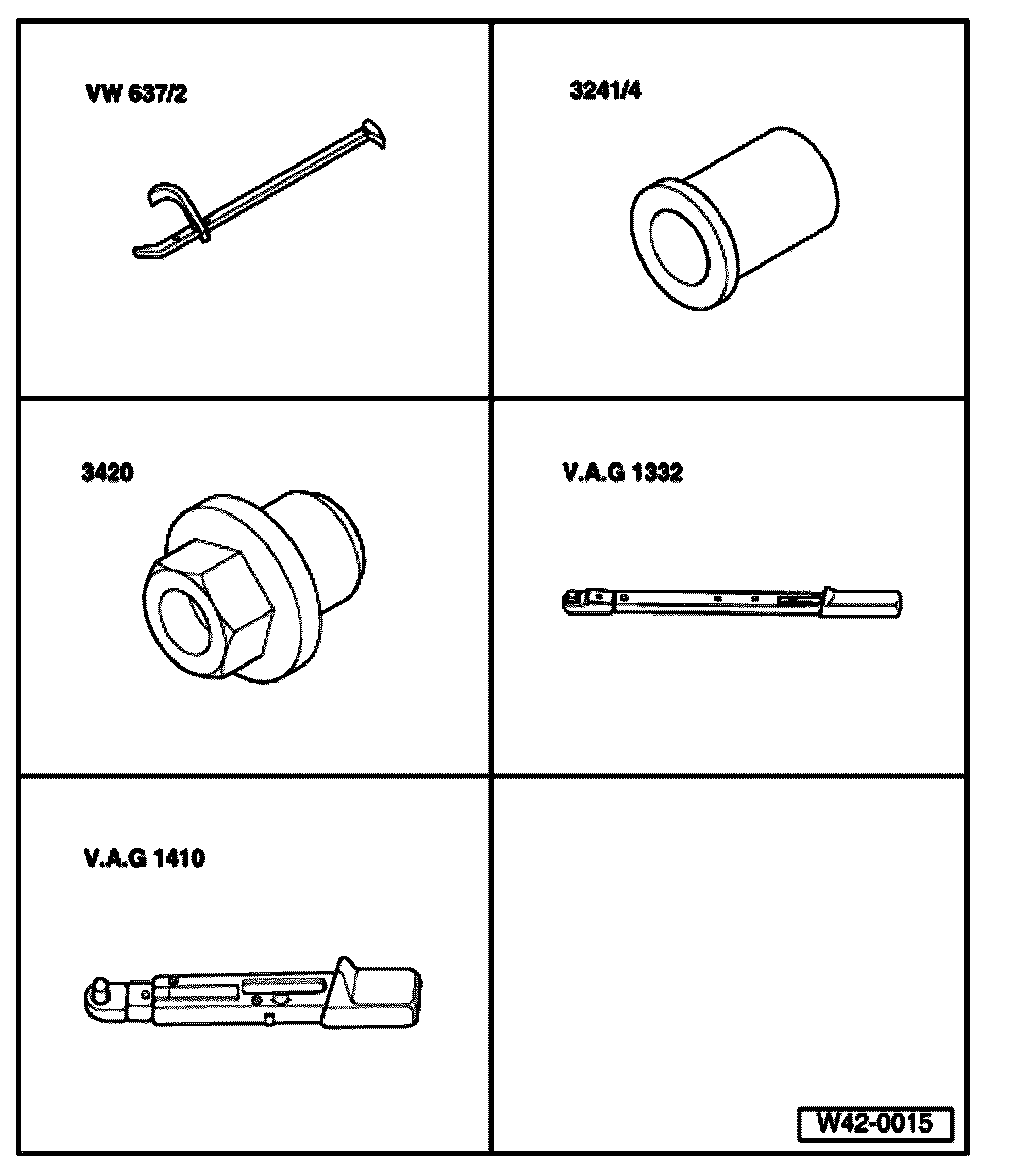 VW 637/2

3241/4

3420

V.A.G 1332

V.A.G 1410

W42-0015