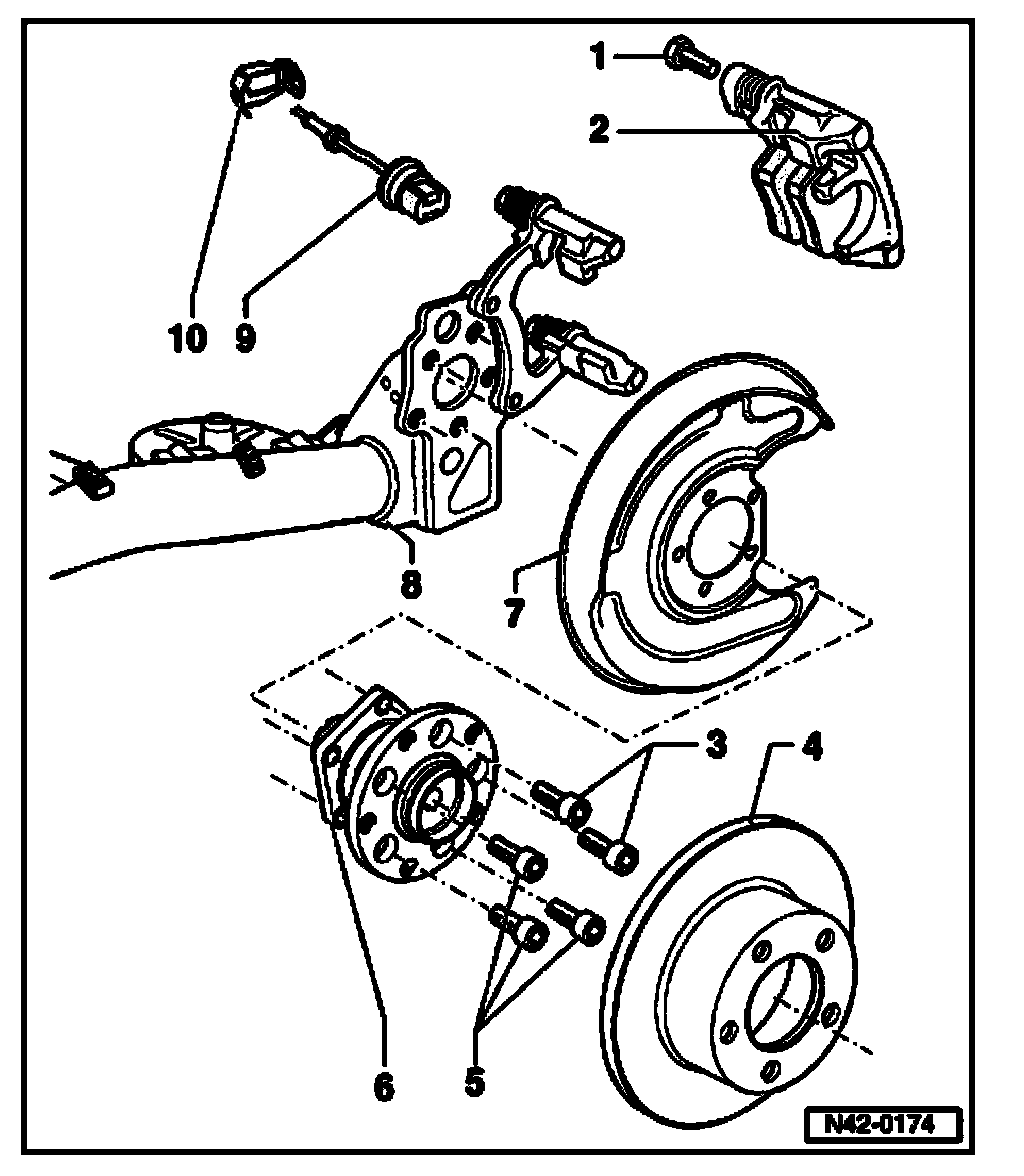 1
2
10
9
8
7
3
4
6
5
N42-0174