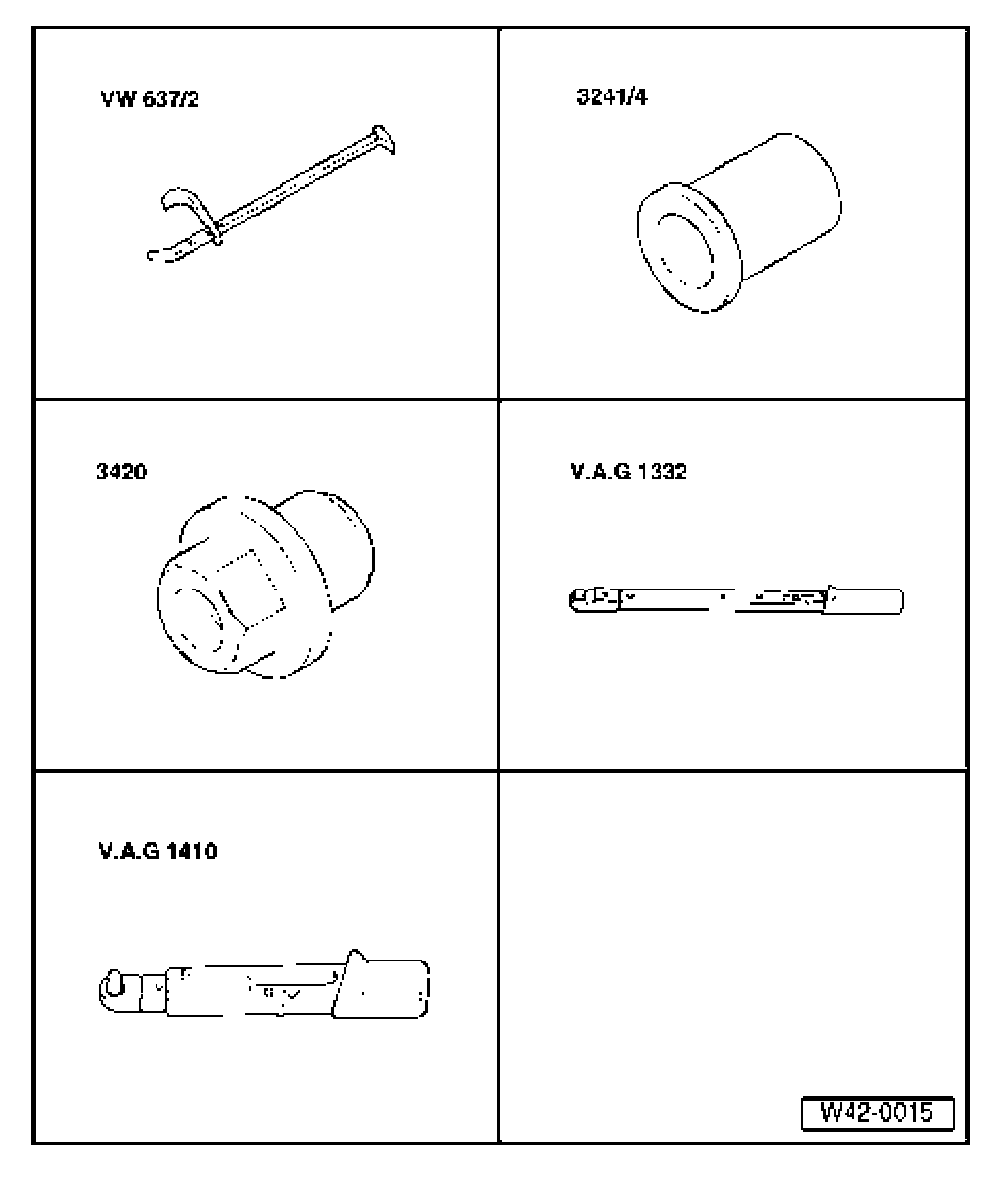 VW 637/2

3241/4

3420

V.A.G 1332

V.A.G 1410

W42-0015