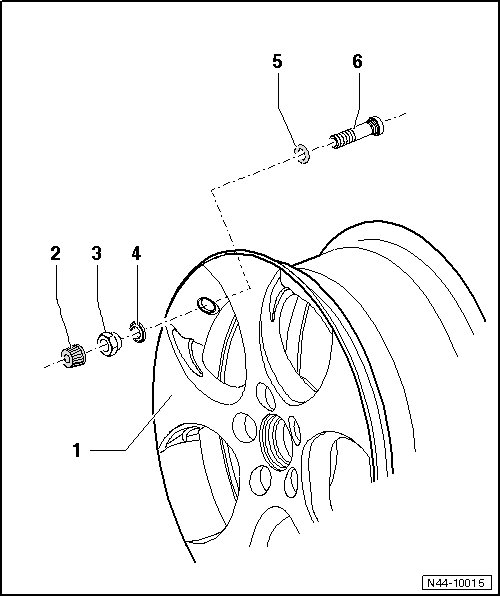 5
6
2
3
4
1
N44-10015