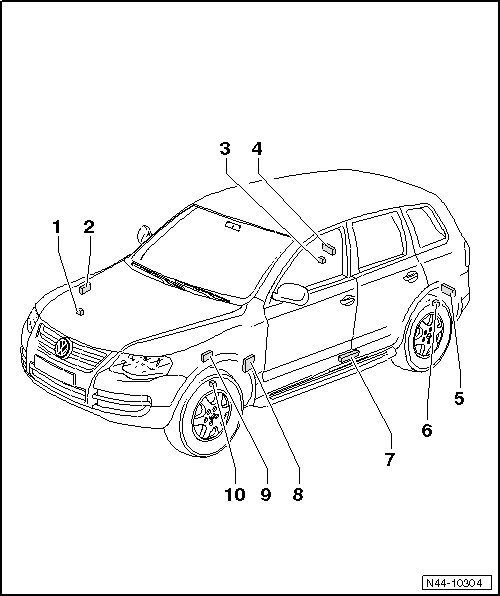 3
4
1
2
5
6
7
10
9
8
N44-10304