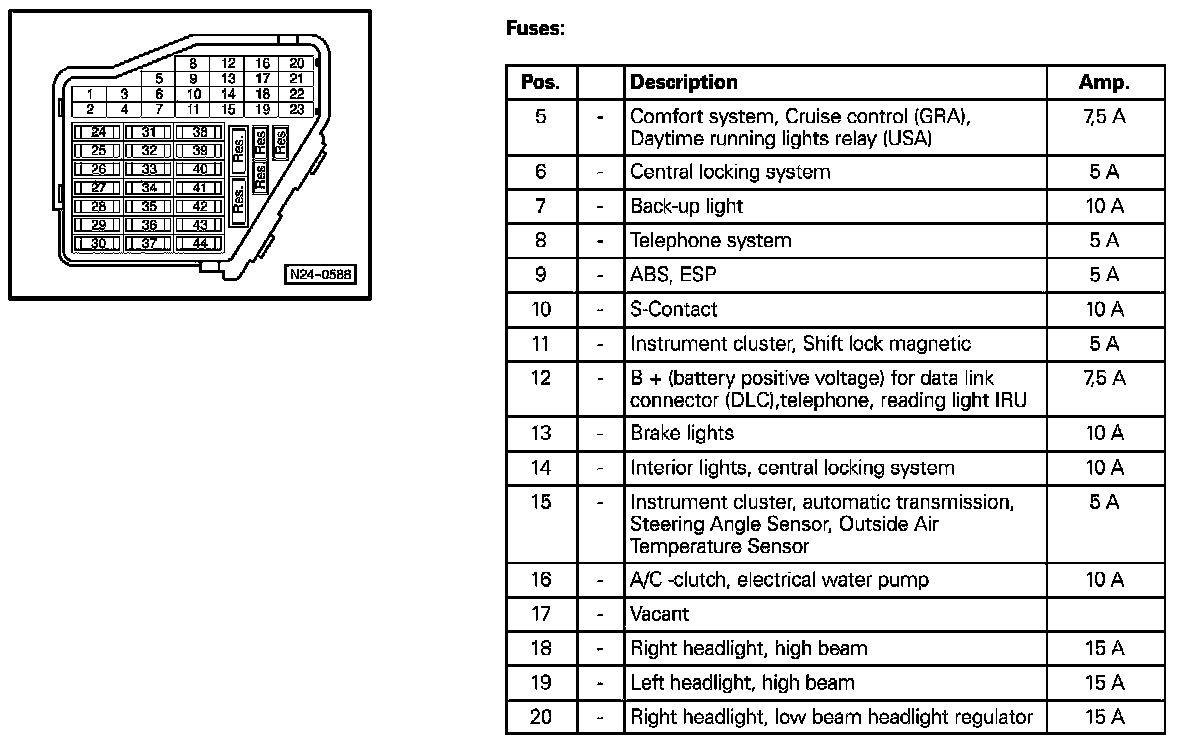 8 12 16 20
5 9 13 17 21
1 3 6 10 14 18 22
2 4 7 11 15 19 23
24 31 38
25 32 39
26 33 40
27 34 41
28 35 42
29 36 43
30 37 44
Res. Res. Res. Res. Res.
N24-0588

Fuses:

| Pos. | | Description | Amp. |
|---|---|---|---|
| 5 | - | Comfort system, Cruise control (GRA), Daytime running lights relay (USA) | 7,5 A |
| 6 | - | Central locking system | 5 A |
| 7 | - | Back-up light | 10 A |
| 8 | - | Telephone system | 5 A |
| 9 | - | ABS, ESP | 5 A |
| 10 | - | S-Contact | 10 A |
| 11 | - | Instrument cluster, Shift lock magnetic | 5 A |
| 12 | - | B + (battery positive voltage) for data link connector (DLC),telephone, reading light IRU | 7,5 A |
| 13 | - | Brake lights | 10 A |
| 14 | - | Interior lights, central locking system | 10 A |
| 15 | - | Instrument cluster, automatic transmission, Steering Angle Sensor, Outside Air Temperature Sensor | 5 A |
| 16 | - | A/C -clutch, electrical water pump | 10 A |
| 17 | - | Vacant | |
| 18 | - | Right headlight, high beam | 15 A |
| 19 | - | Left headlight, high beam | 15 A |
| 20 | - | Right headlight, low beam headlight regulator | 15 A |