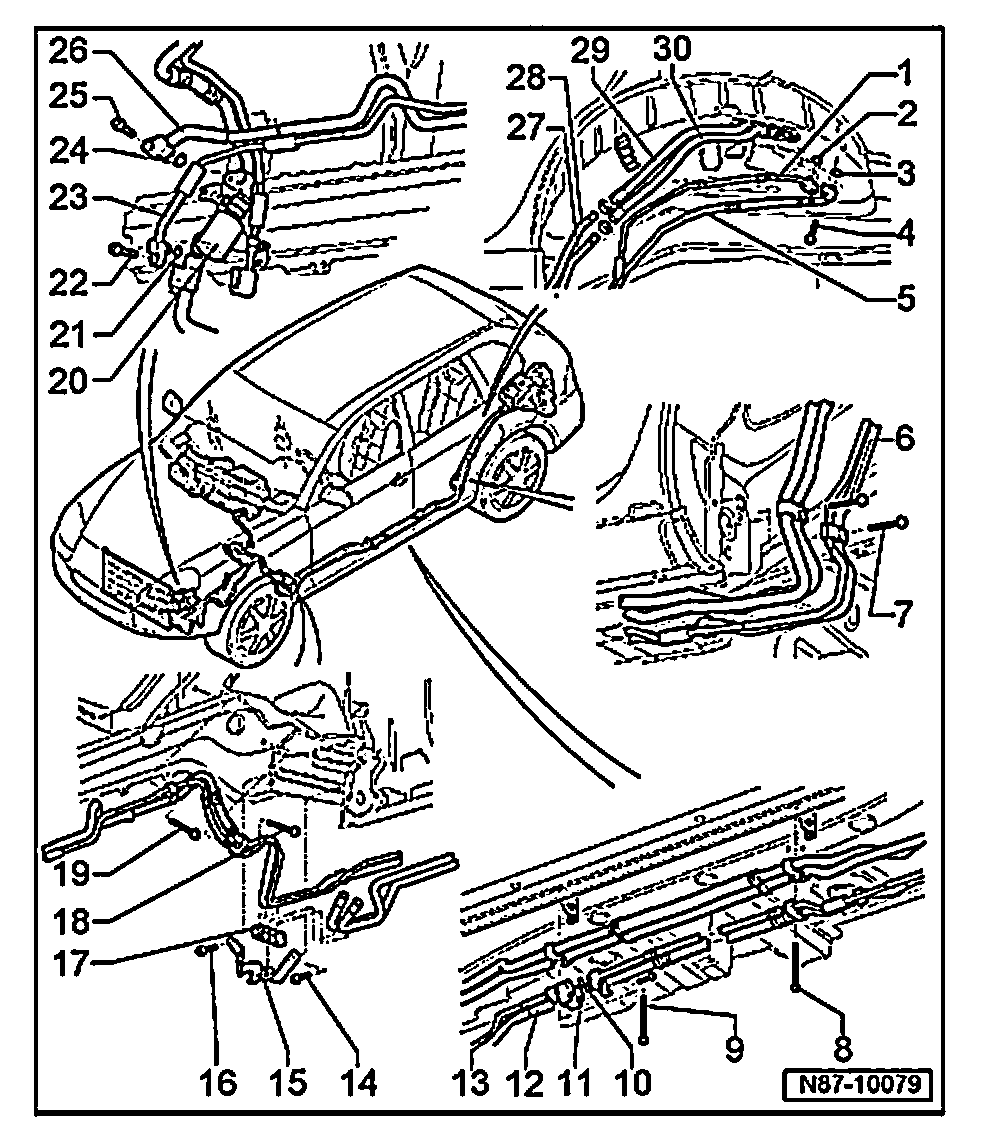 26
25
24
23
22
21
20
28
29
30
27
1
2
3
4
5
6
7
19
18
17
16
15
14
13
12
11
10
9
8
N87-10079