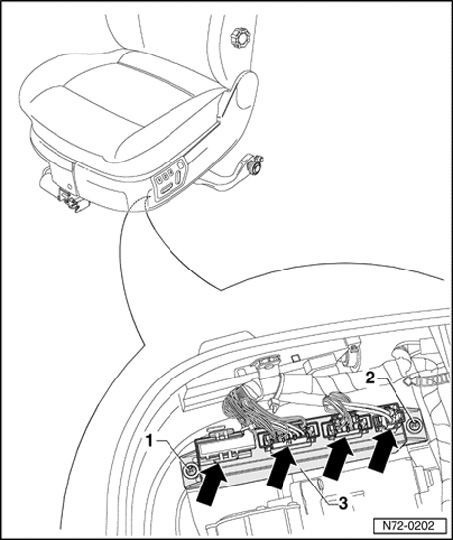 2
1
3
N72-0202