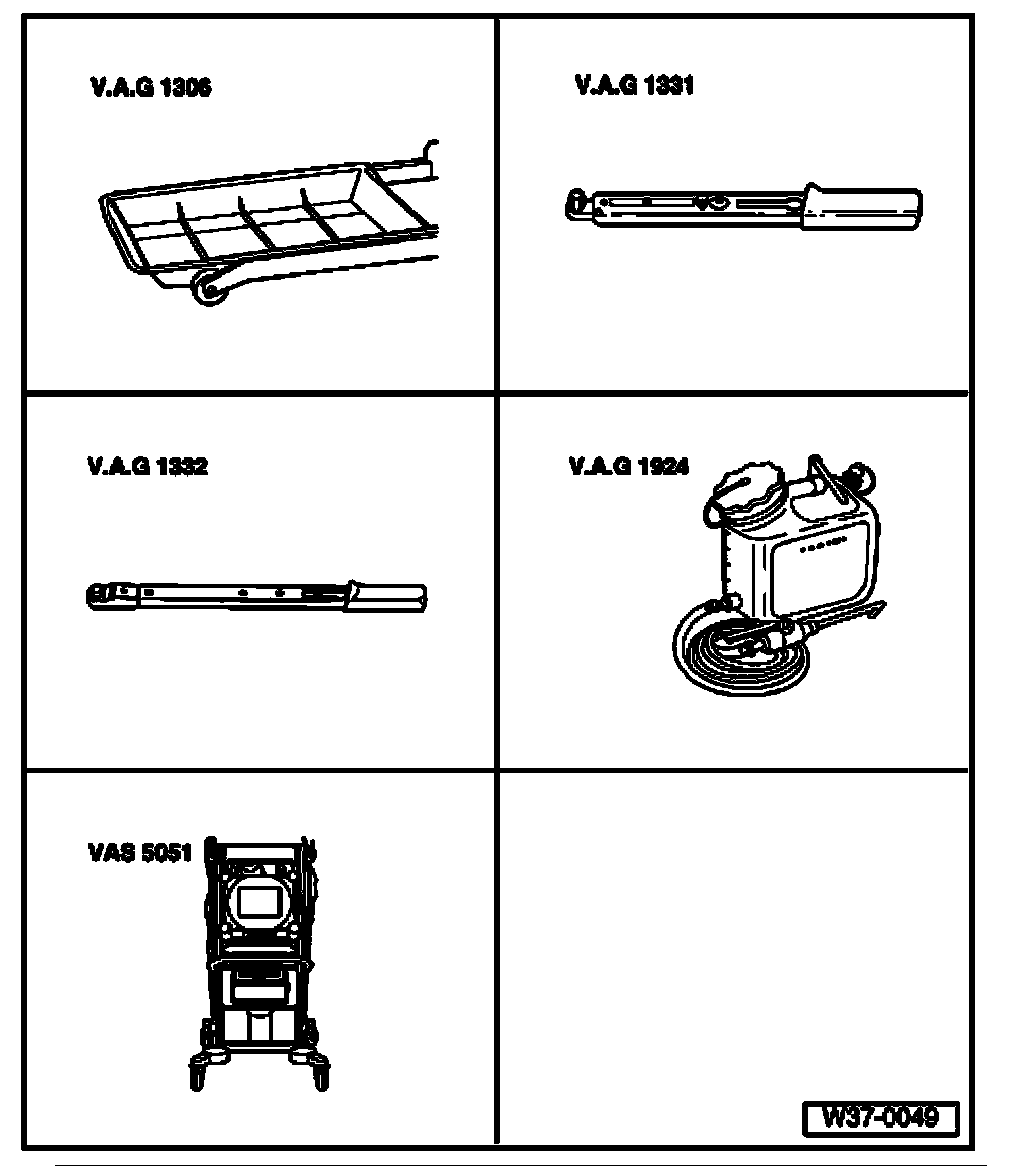 V.A.G 1306

V.A.G 1331

V.A.G 1332

V.A.G 1924

VAS 5051

W37-0049