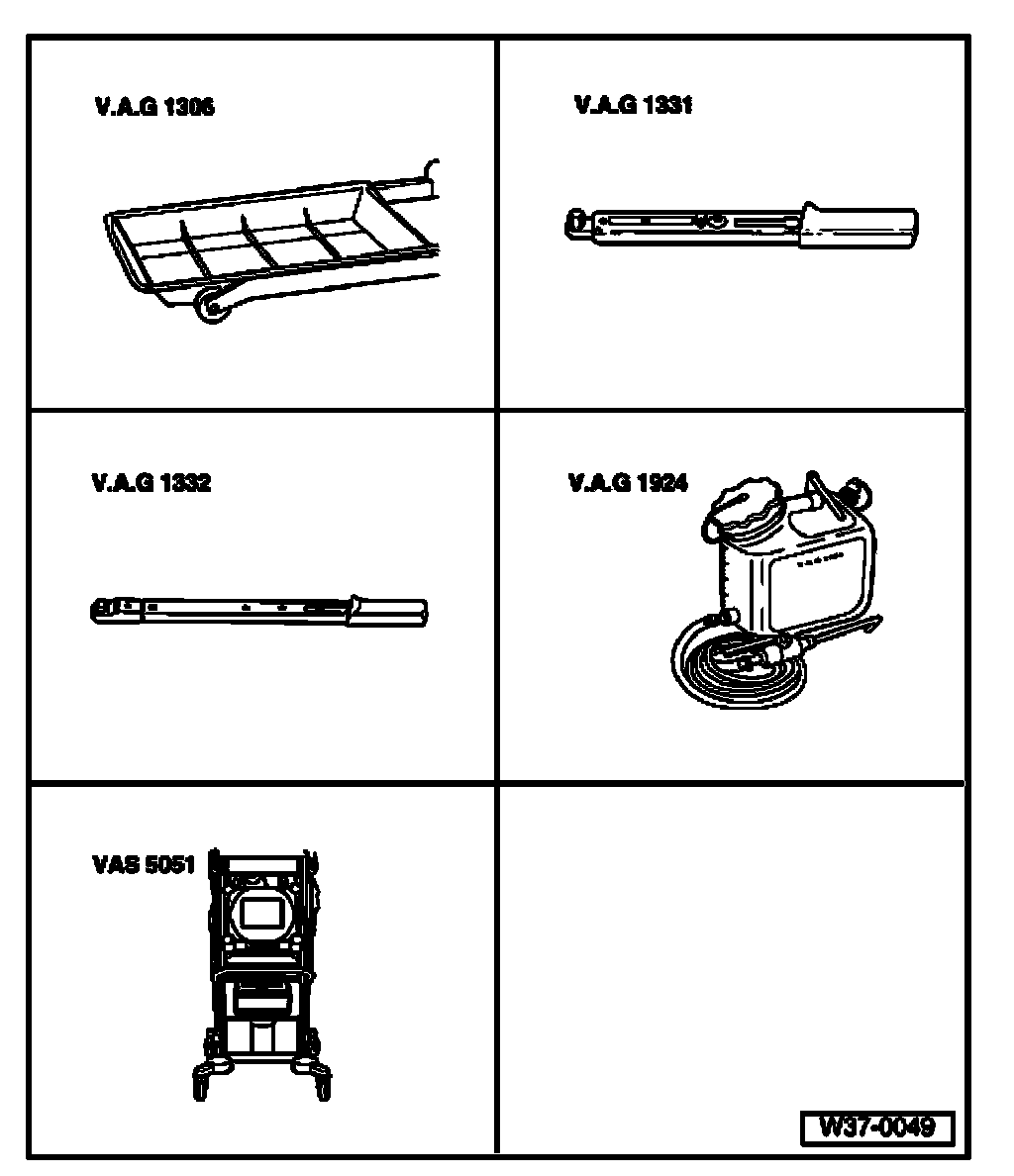 V.A.G 1306

V.A.G 1331

V.A.G 1332

V.A.G 1924

VAS 5051

W37-0049