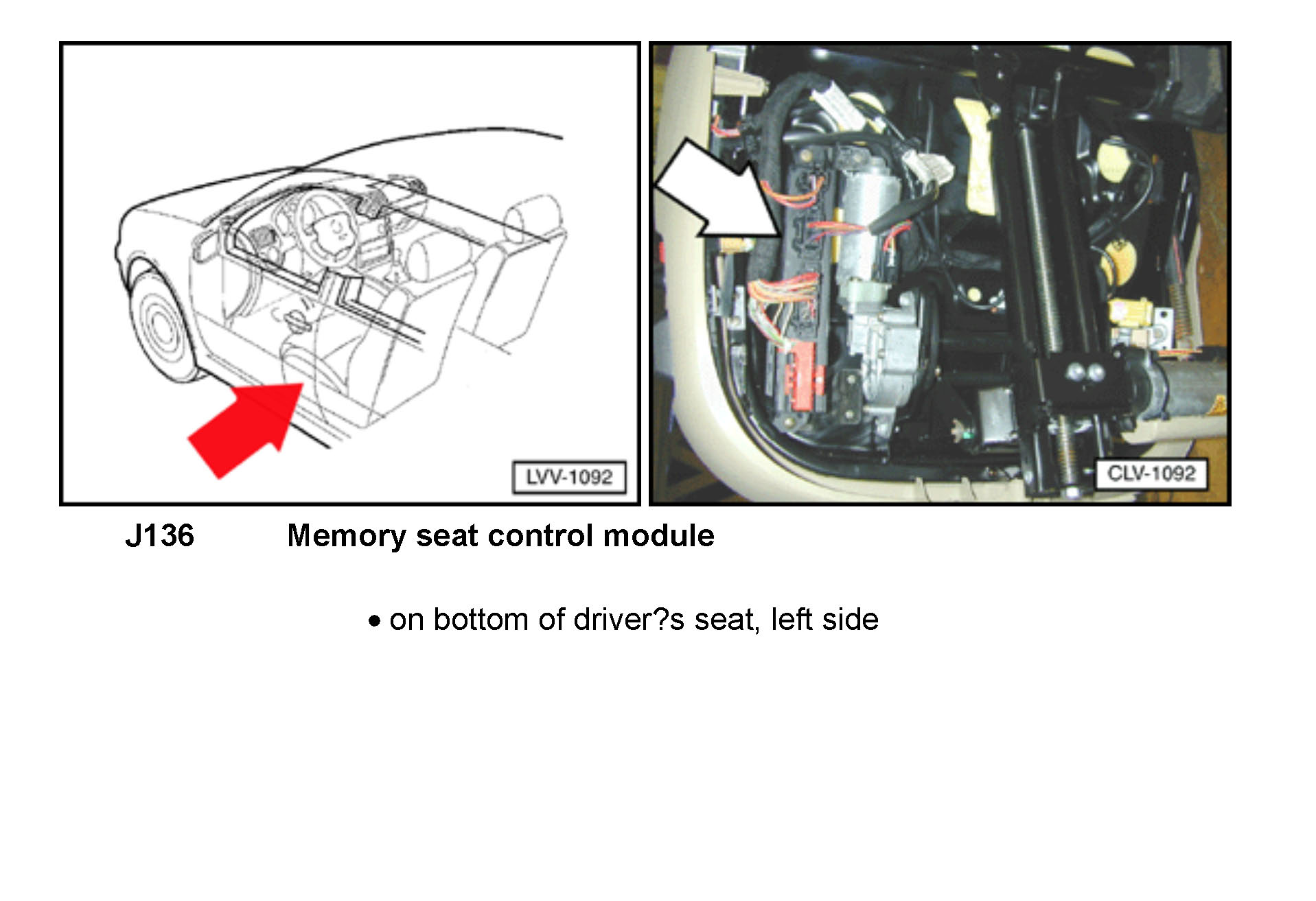 LVV-1092

CLV-1092

J136 Memory seat control module

• on bottom of driver?s seat, left side