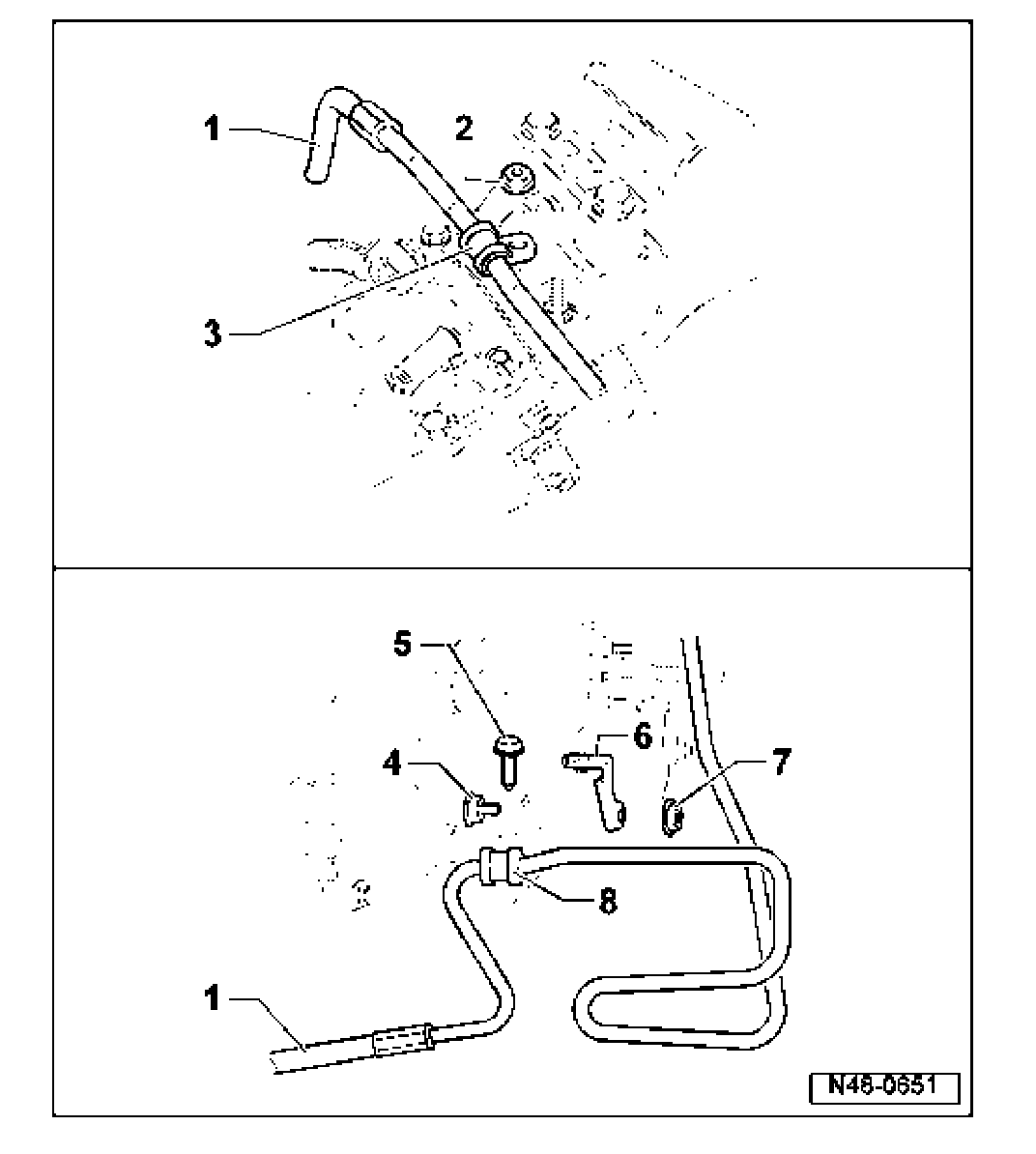 1
2
3
5
6
4
7
8
1
N48-0651