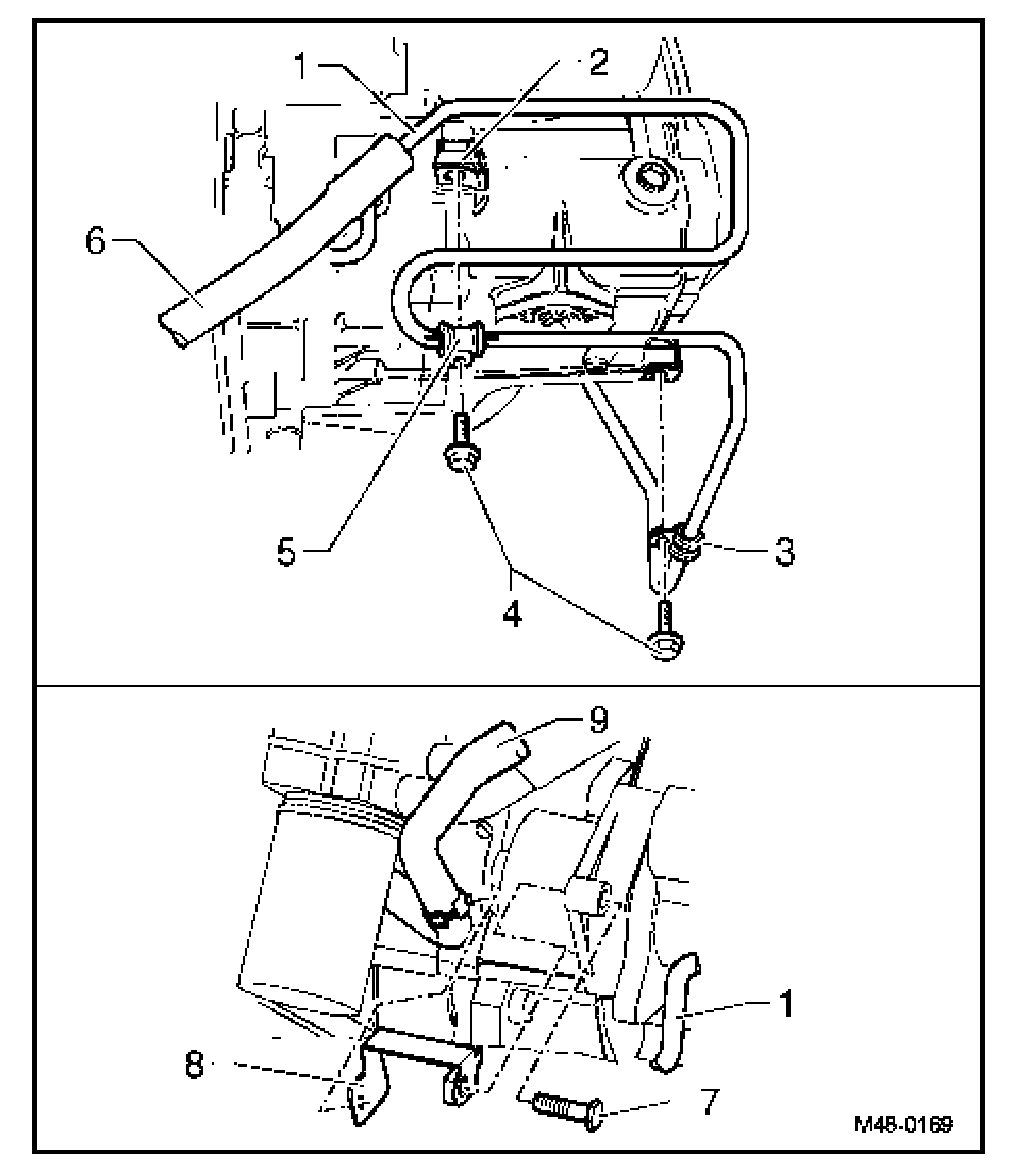 1
2
6
5
4
3
9
1
8
7
M48-0169