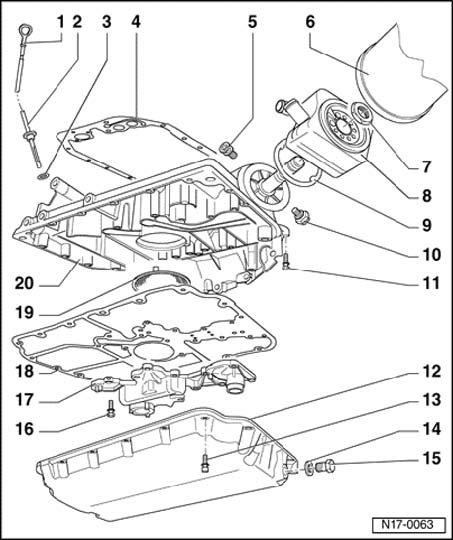 1 2 3 4 5 6

7

8

9

10

11

20

19

18

17

16

12

13

14

15

N17-0063