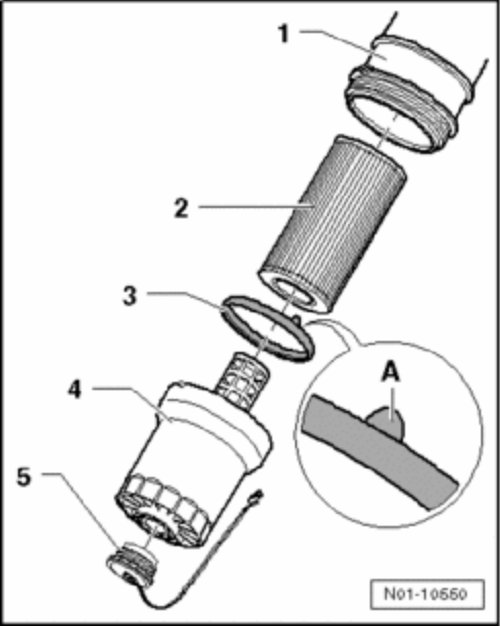 1
2
3
4
A
5
N01-10550