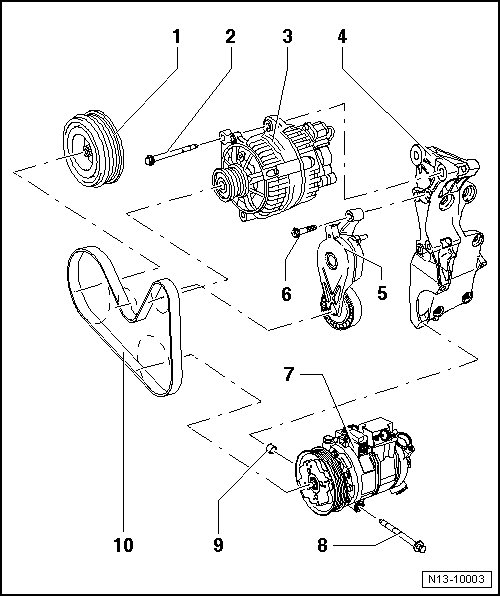 1
2
3
4
6
5
7
10
9
8
N13-10003