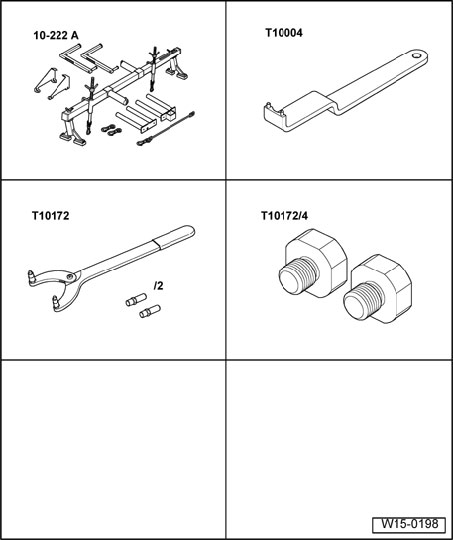 10-222 A

T10004

T10172

/2

T10172/4

W15-0198