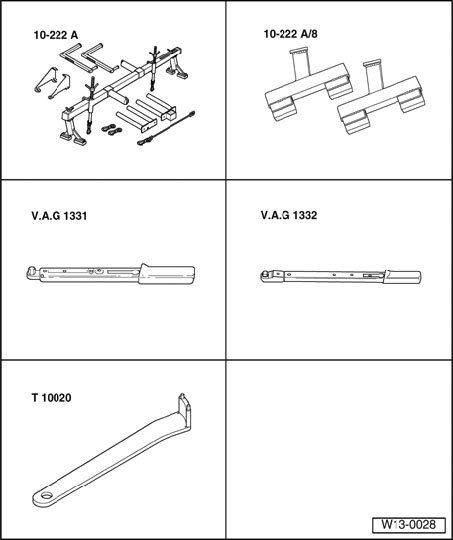 10-222 A

10-222 A/8

V.A.G 1331

V.A.G 1332

T 10020

W13-0028