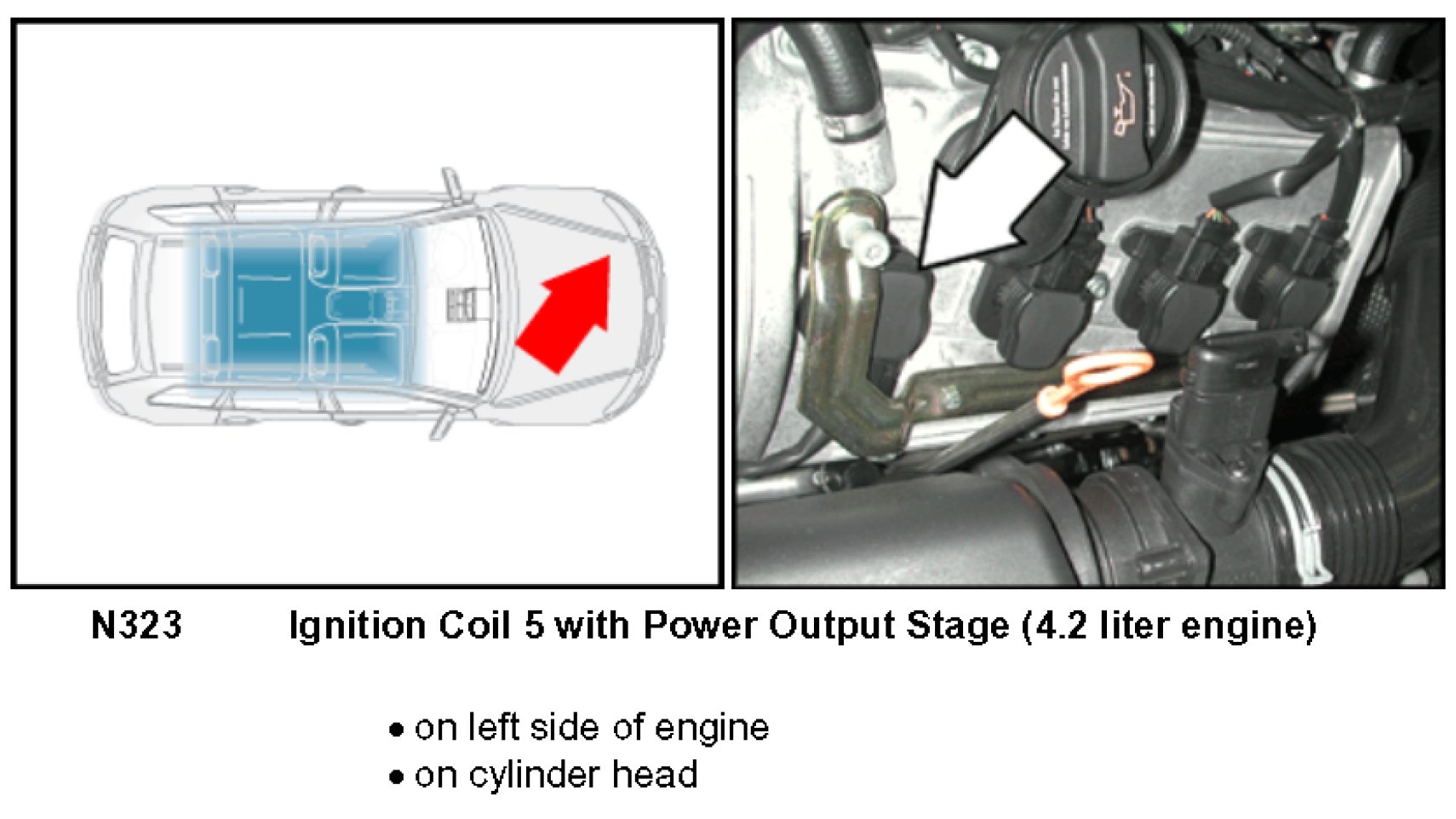 N323 Ignition Coil 5 with Power Output Stage (4.2 liter engine)

• on left side of engine
• on cylinder head