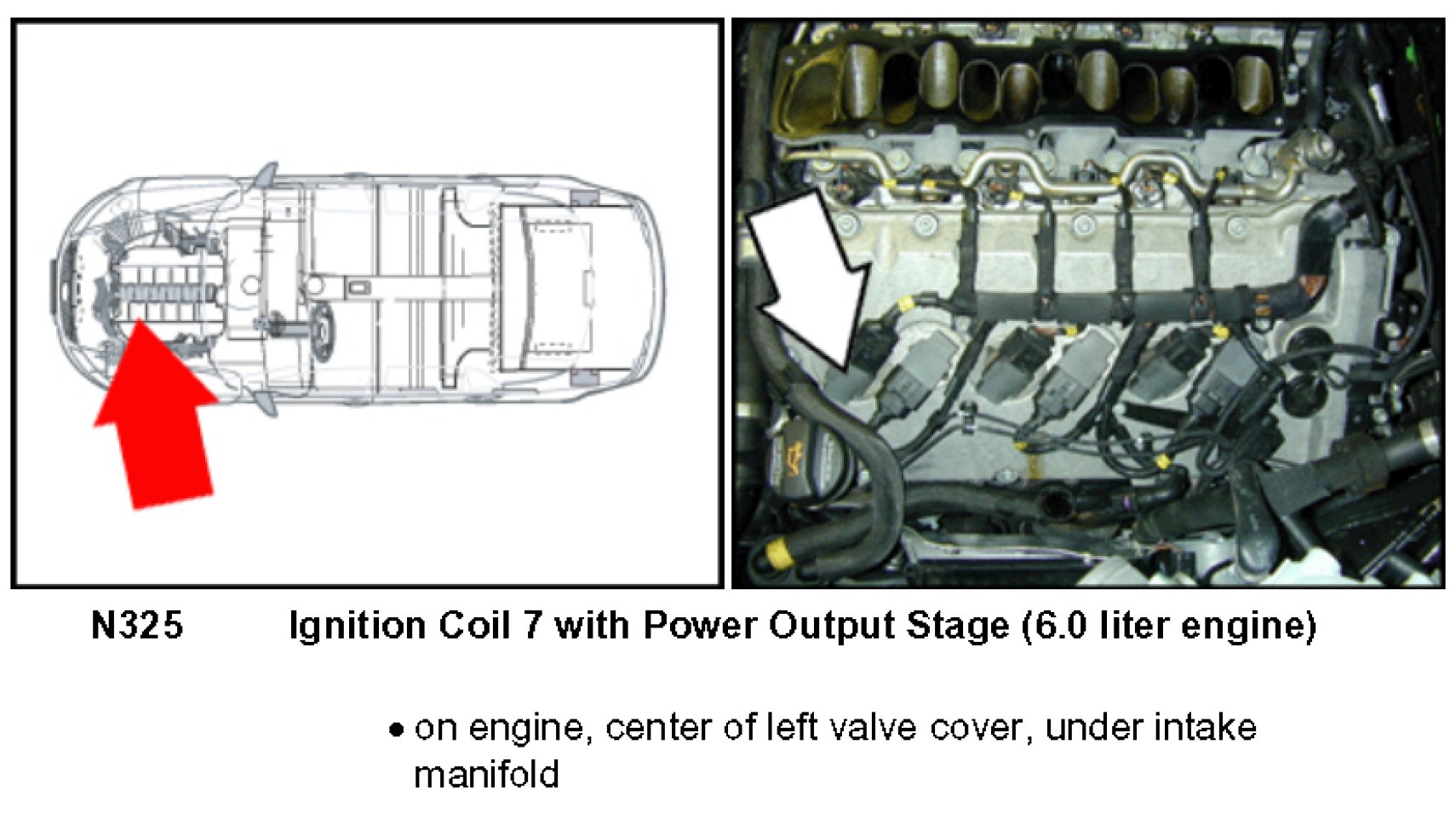 N325 Ignition Coil 7 with Power Output Stage (6.0 liter engine)

• on engine, center of left valve cover, under intake manifold