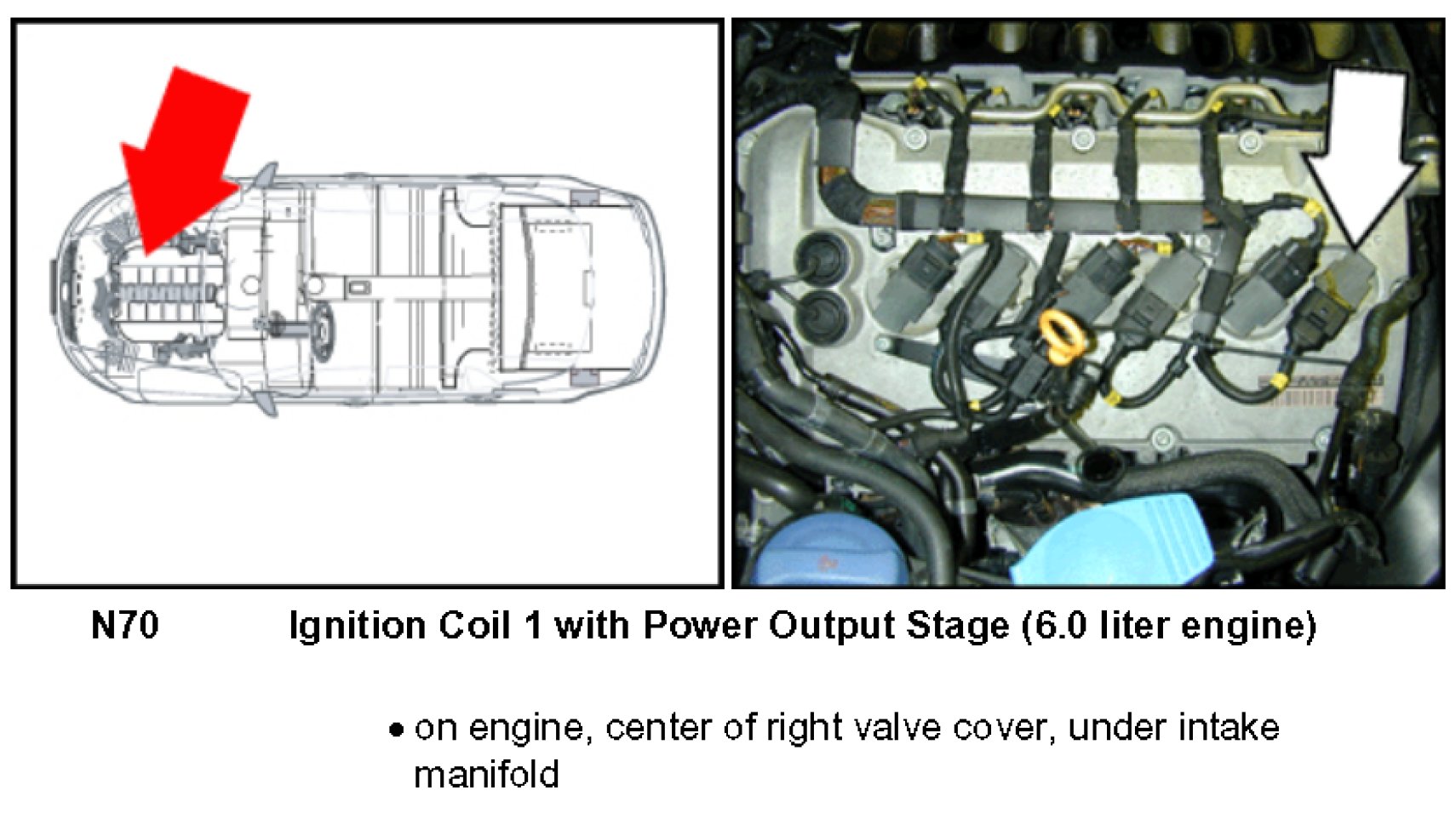 N70 Ignition Coil 1 with Power Output Stage (6.0 liter engine)

• on engine, center of right valve cover, under intake manifold