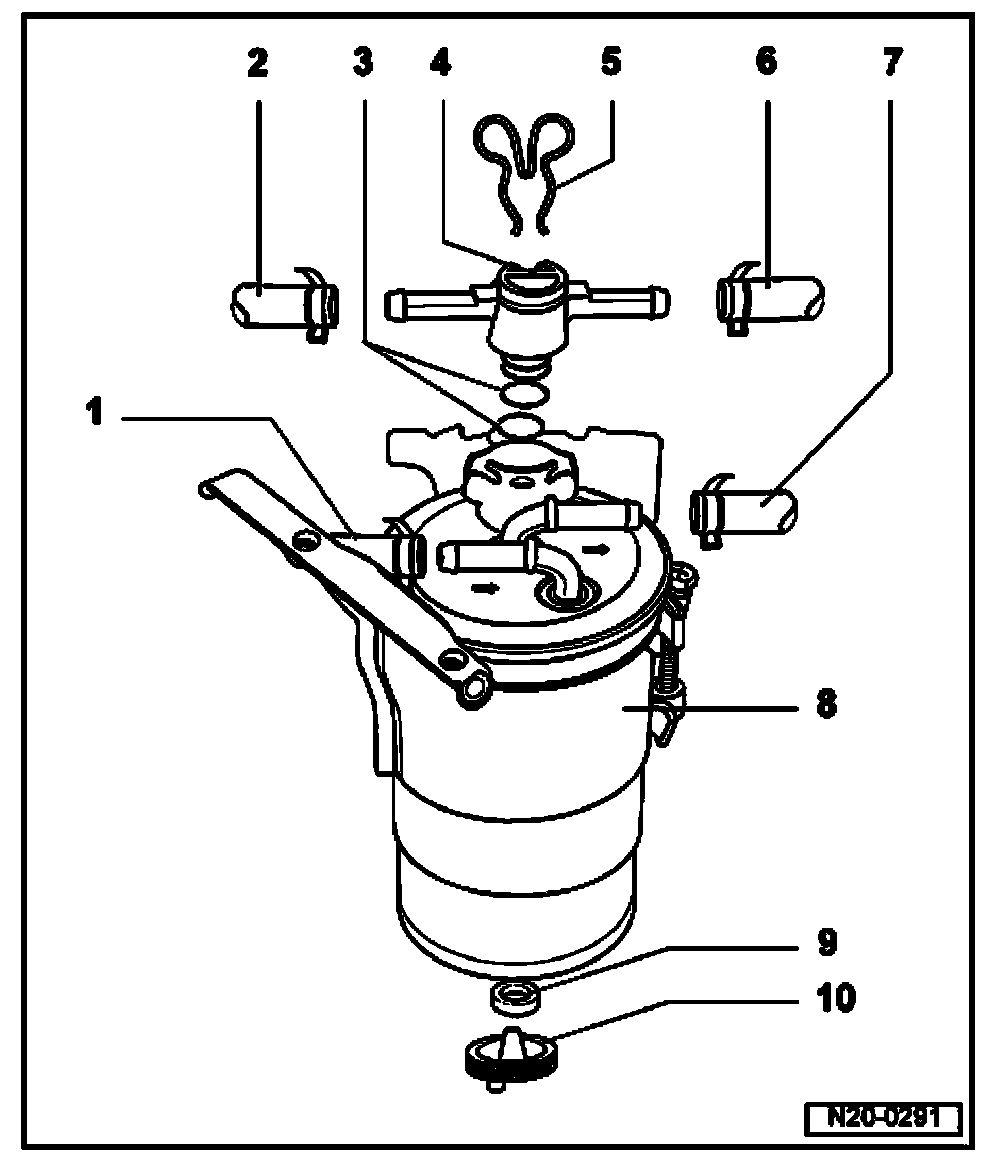 2
3
4
5
6
7
1
8
9
10
N20-0291