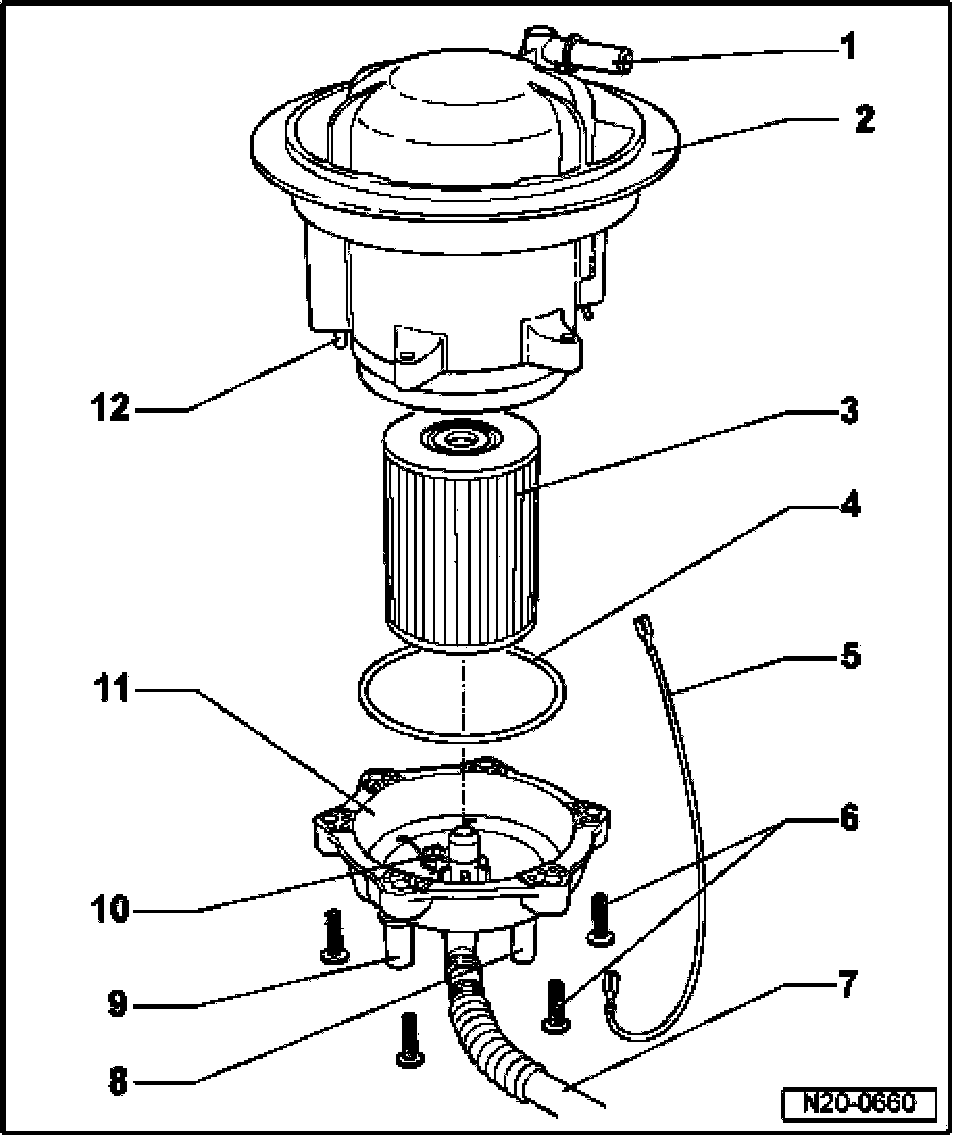 1
2
12
3
4
5
11
6
10
9
7
8
N20-0660