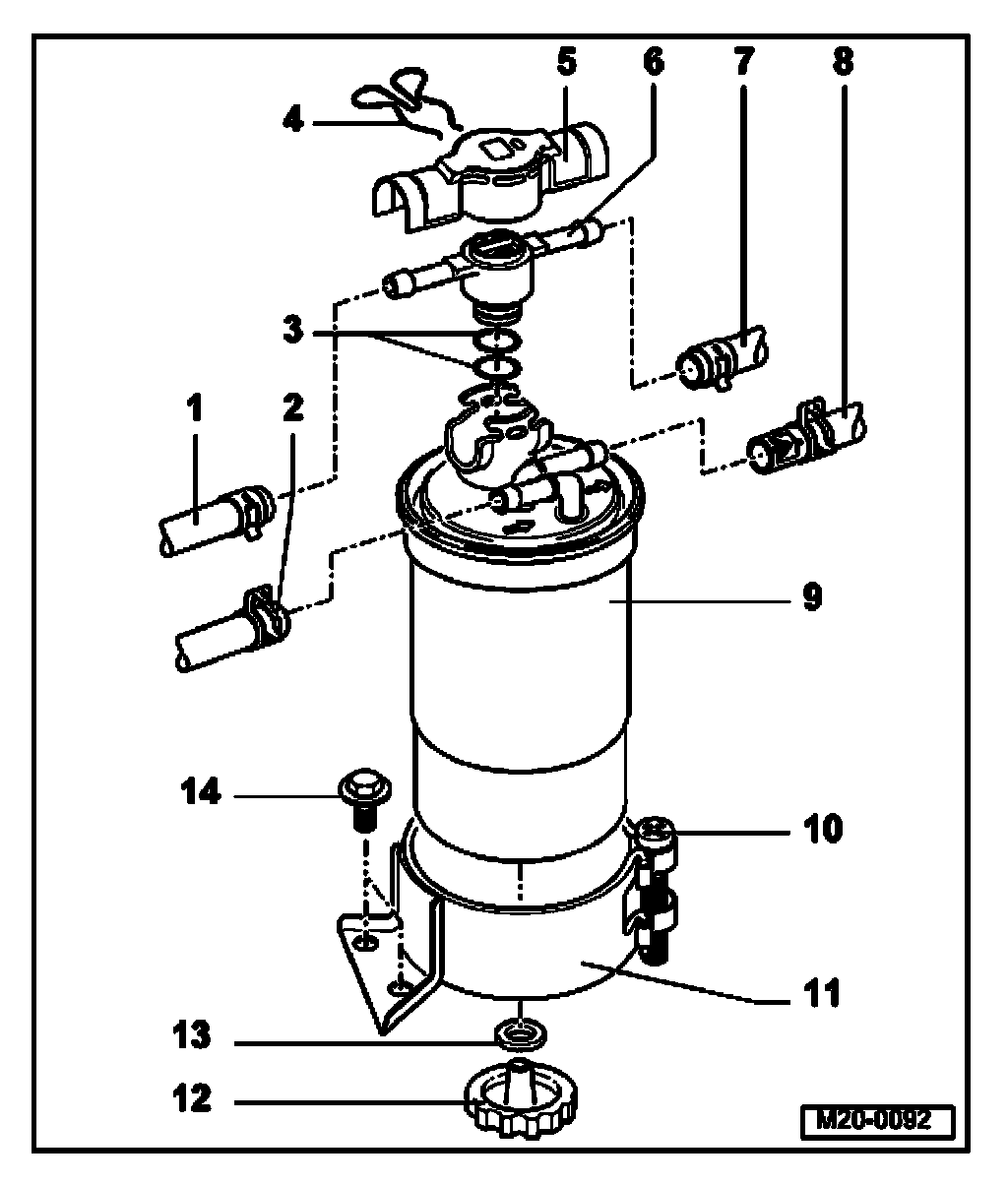 5
6
7
8
4
3
1
2
9
14
10
11
13
12
M20-0092