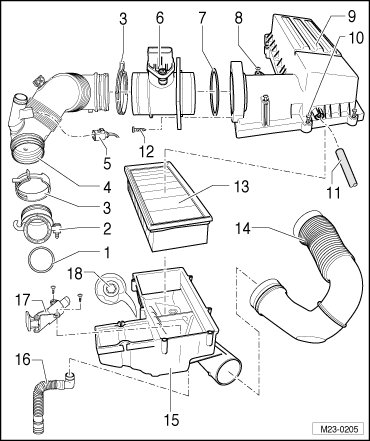 3
6
7
8
9
10
5
12
4
3
2
1
13
11
14
18
17
16
15
M23-0205