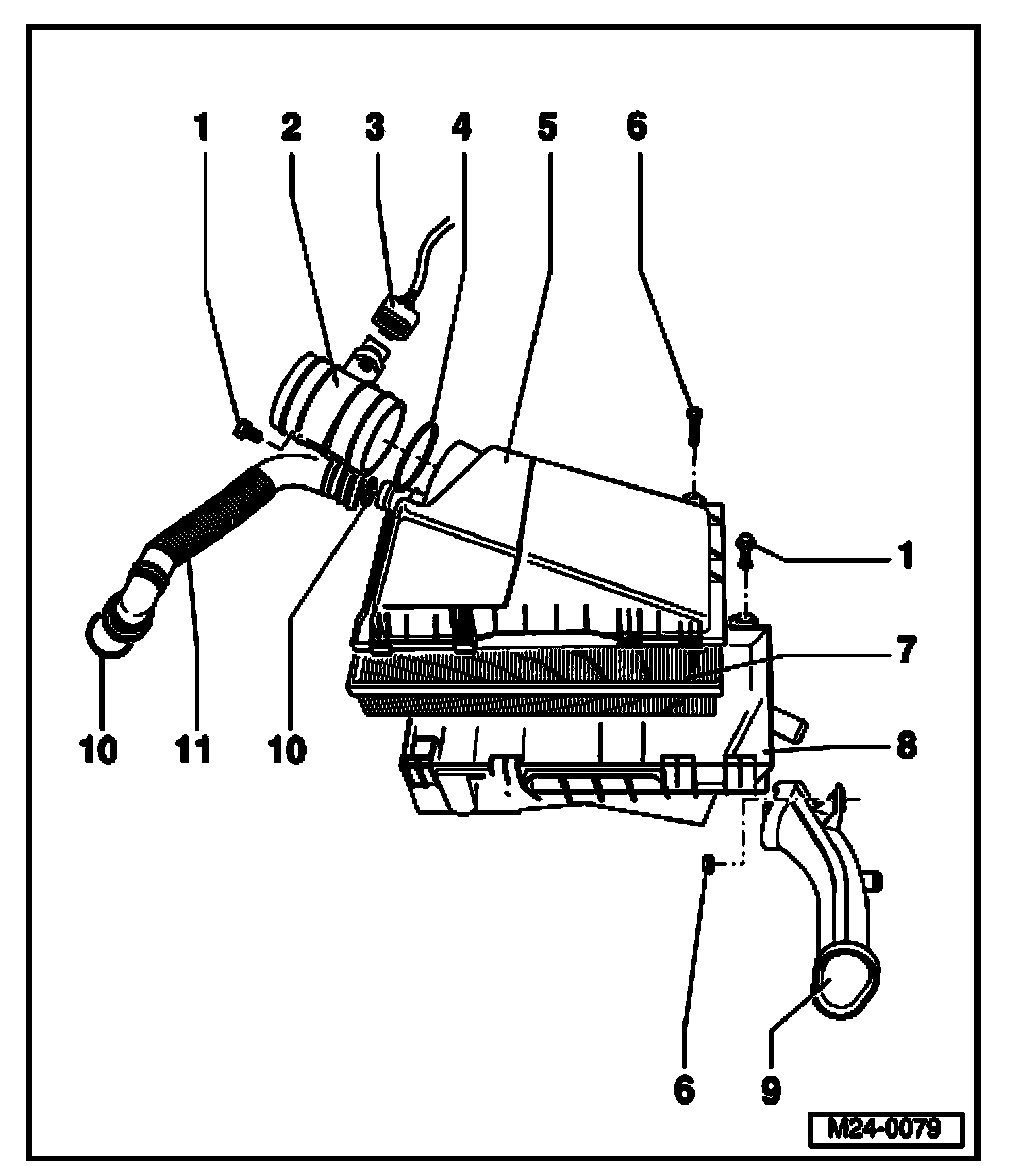 1 2 3 4 5 6

1

7

8

10 11 10

6 9

M24-0079