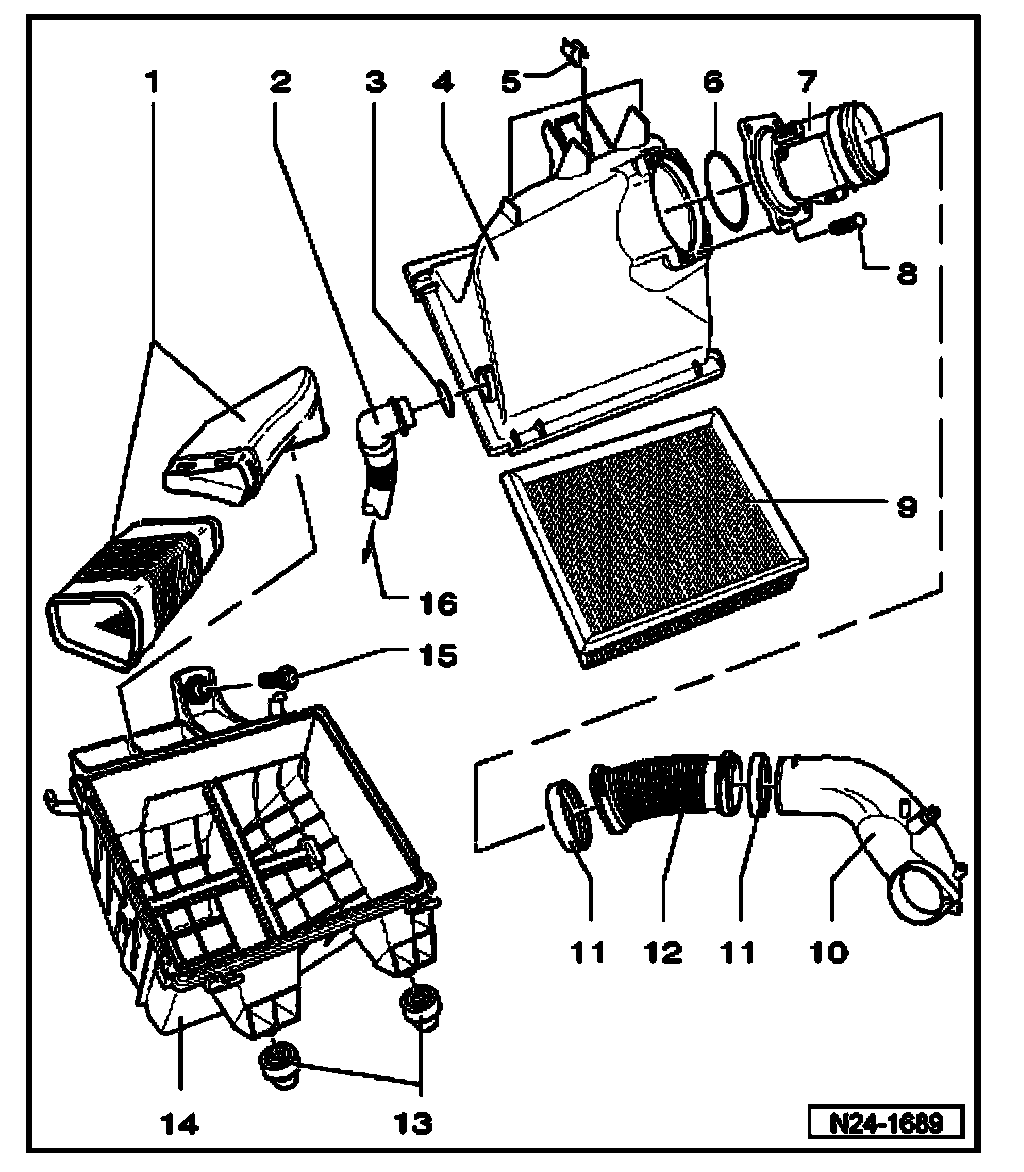 1
2
3
4
5
6
7
8
9
16
15
11
12
11
10
14
13
N24-1689