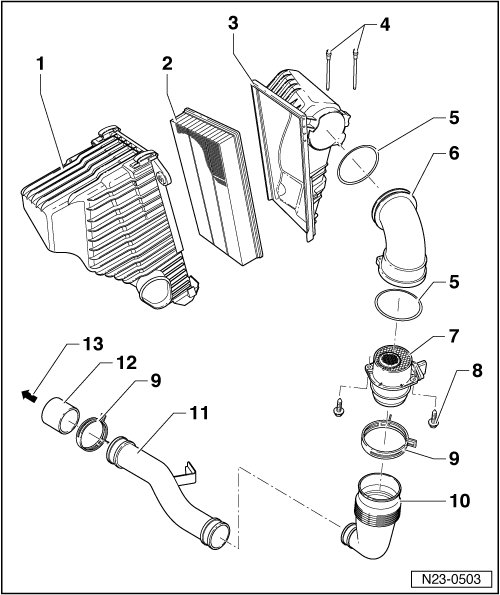 1
2
3
4
5
6
5
7
8
13
12
9
11
9
10
N23-0503