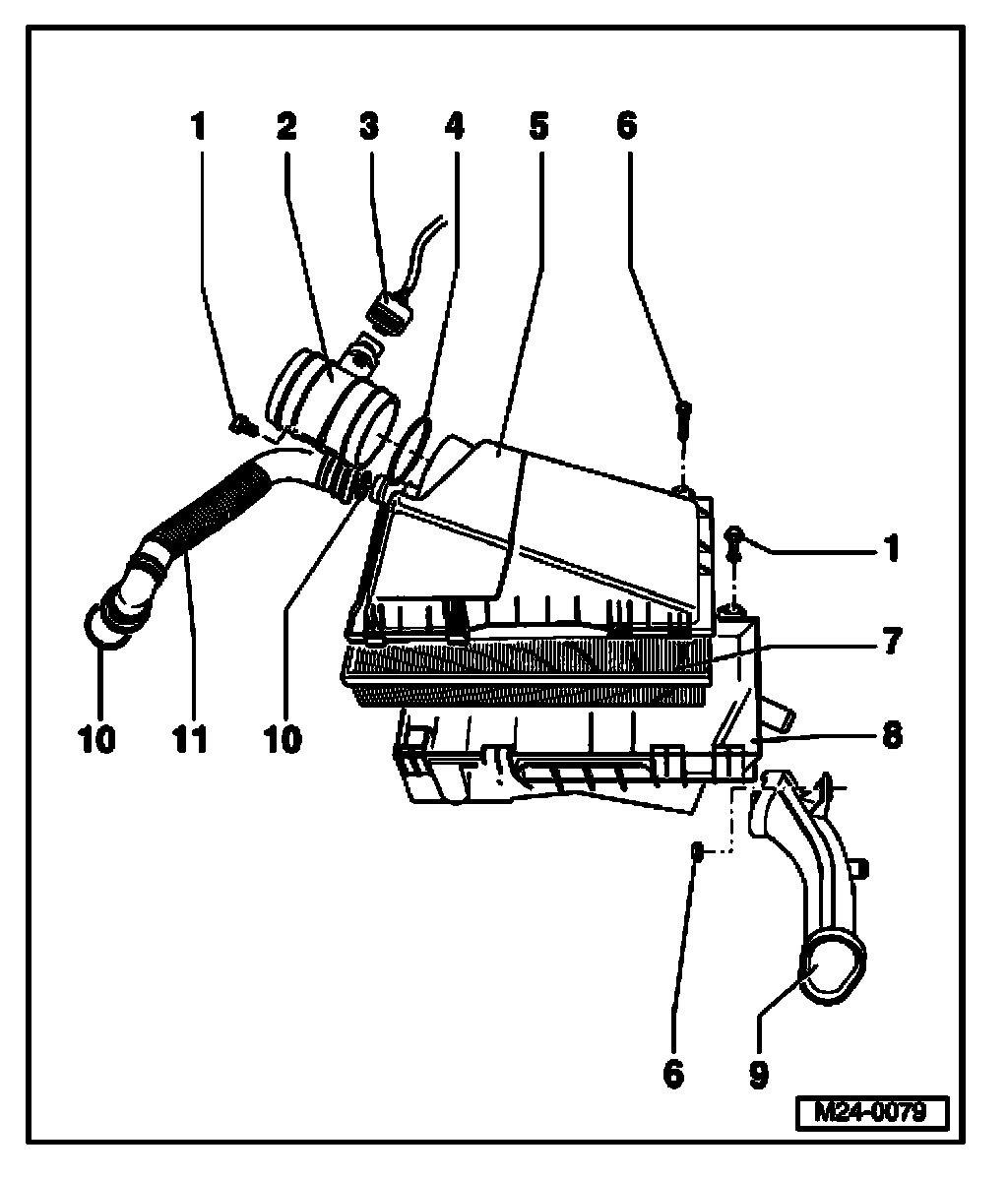 1 2 3 4 5 6

1

7

8

10 11 10

6 9

M24-0079