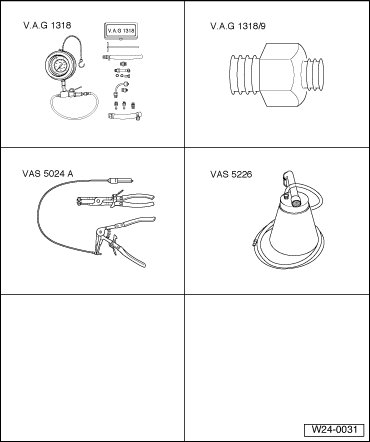 V.A.G 1318

V.A.G 1318

V.A.G 1318/9

VAS 5024 A

VAS 5226

W24-0031