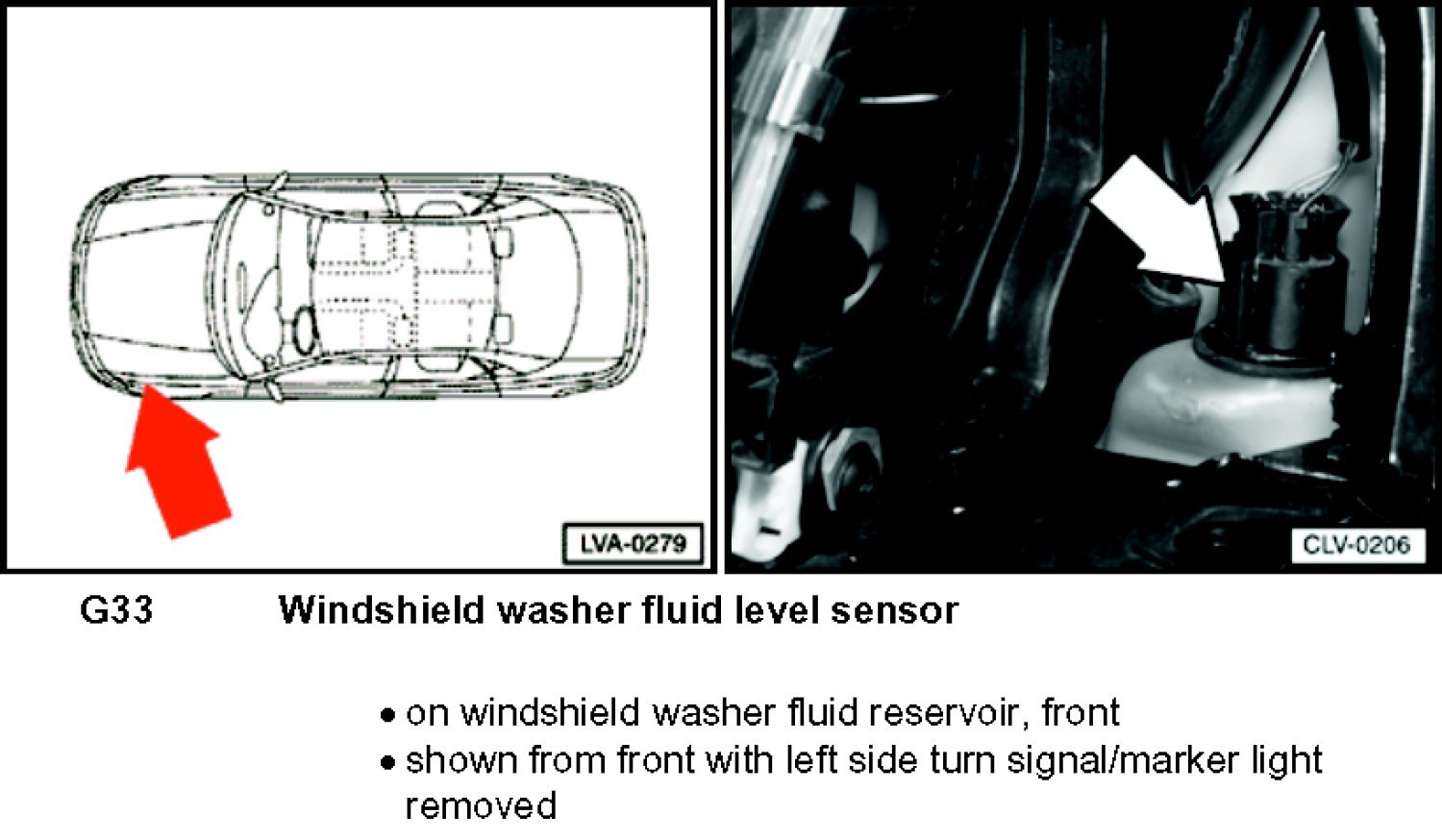 LVA-0279

CLV-0206

G33 Windshield washer fluid level sensor

• on windshield washer fluid reservoir, front
• shown from front with left side turn signal/marker light removed