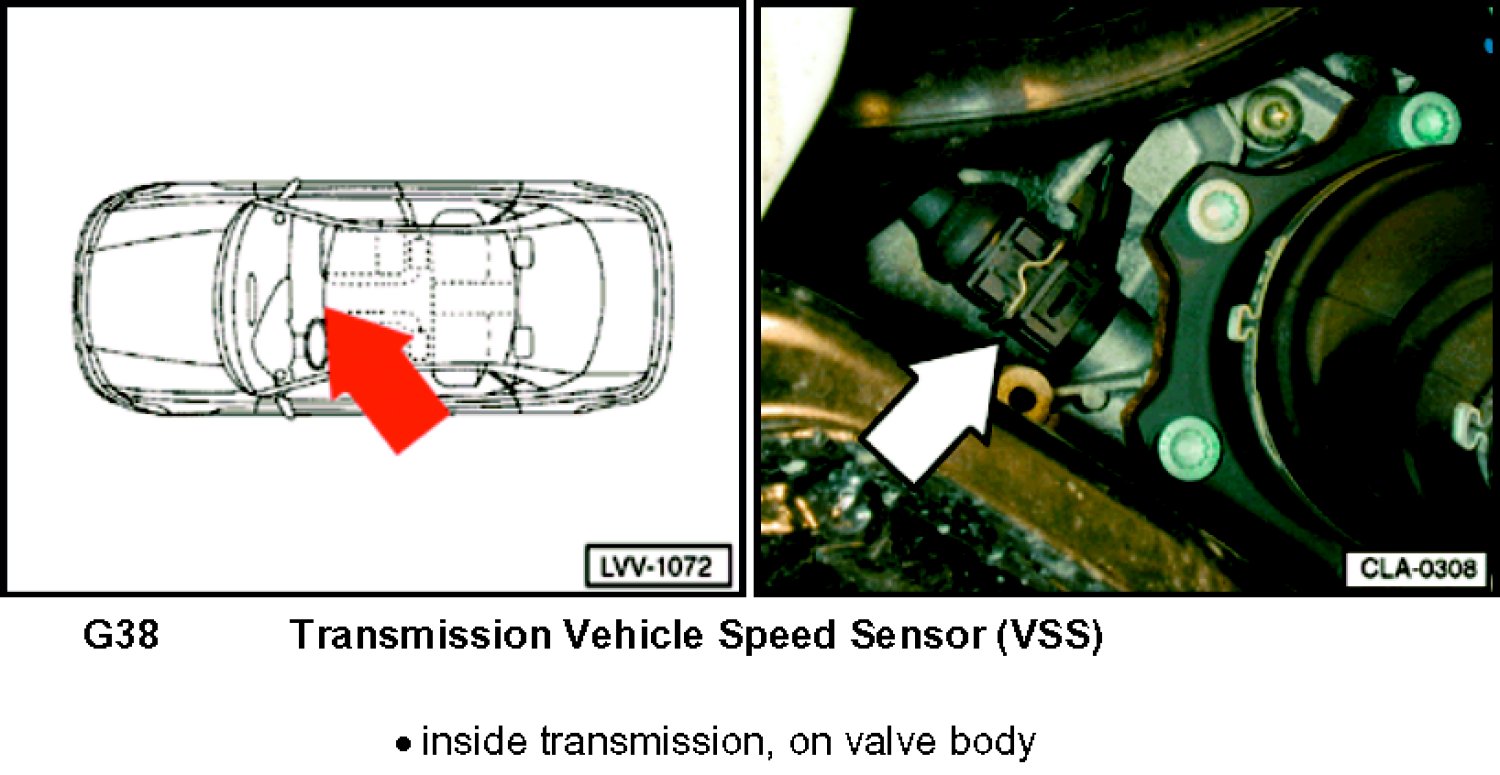 LVV-1072

CLA-0308

G38 Transmission Vehicle Speed Sensor (VSS)

• inside transmission, on valve body