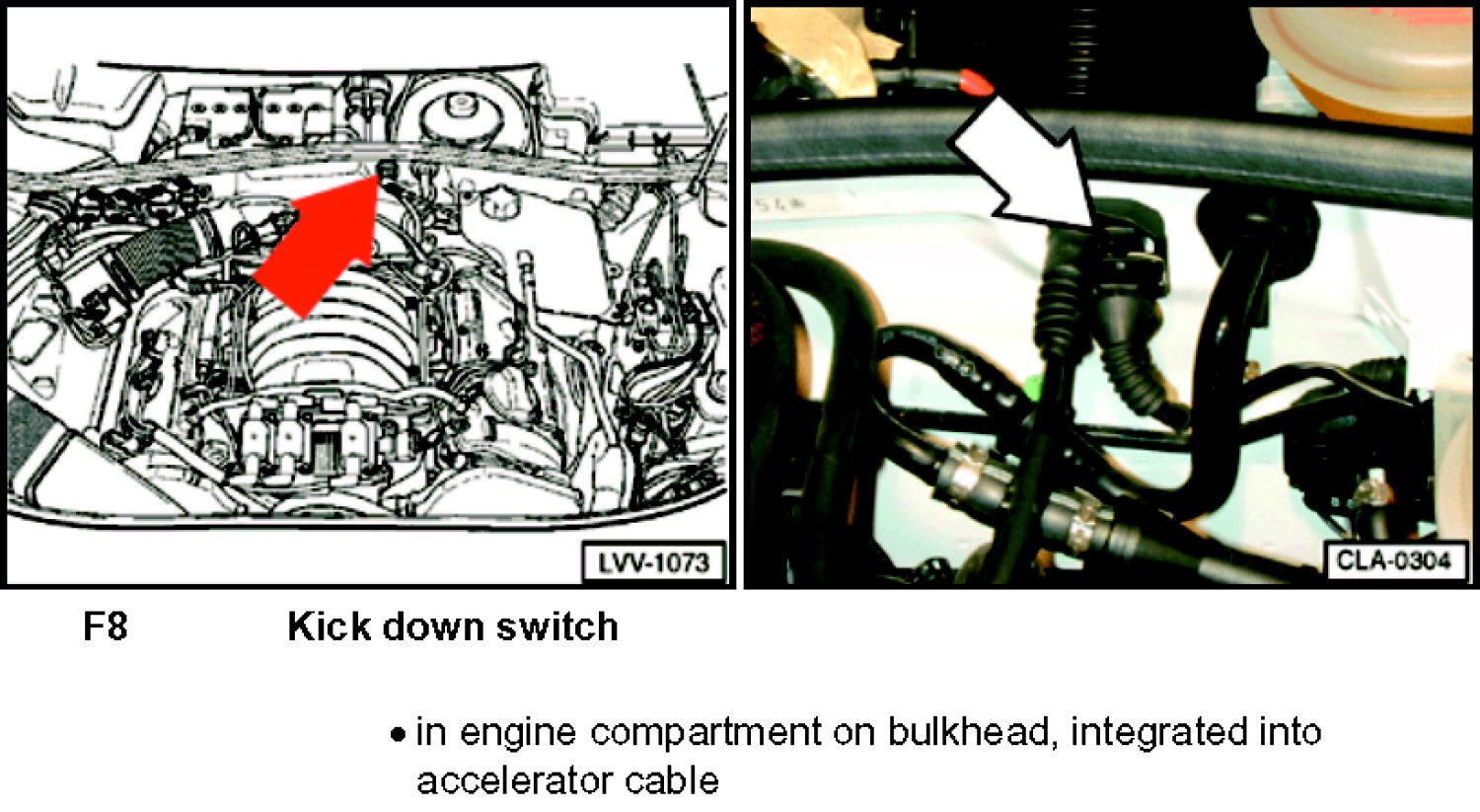 LVV-1073

CLA-0304

F8 Kick down switch

• in engine compartment on bulkhead, integrated into accelerator cable