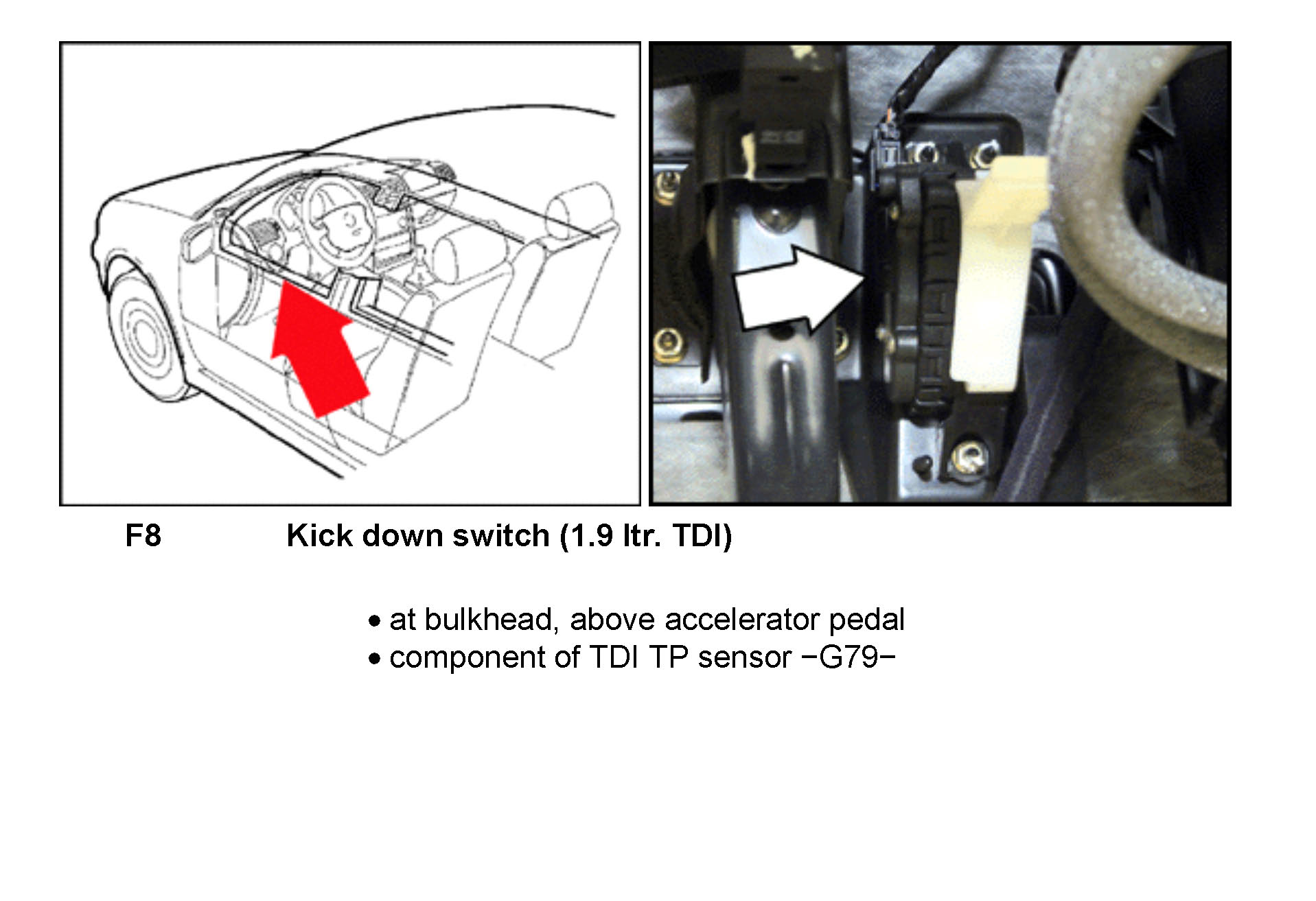 F8 Kick down switch (1.9 ltr. TDI)

• at bulkhead, above accelerator pedal
• component of TDI TP sensor −G79−