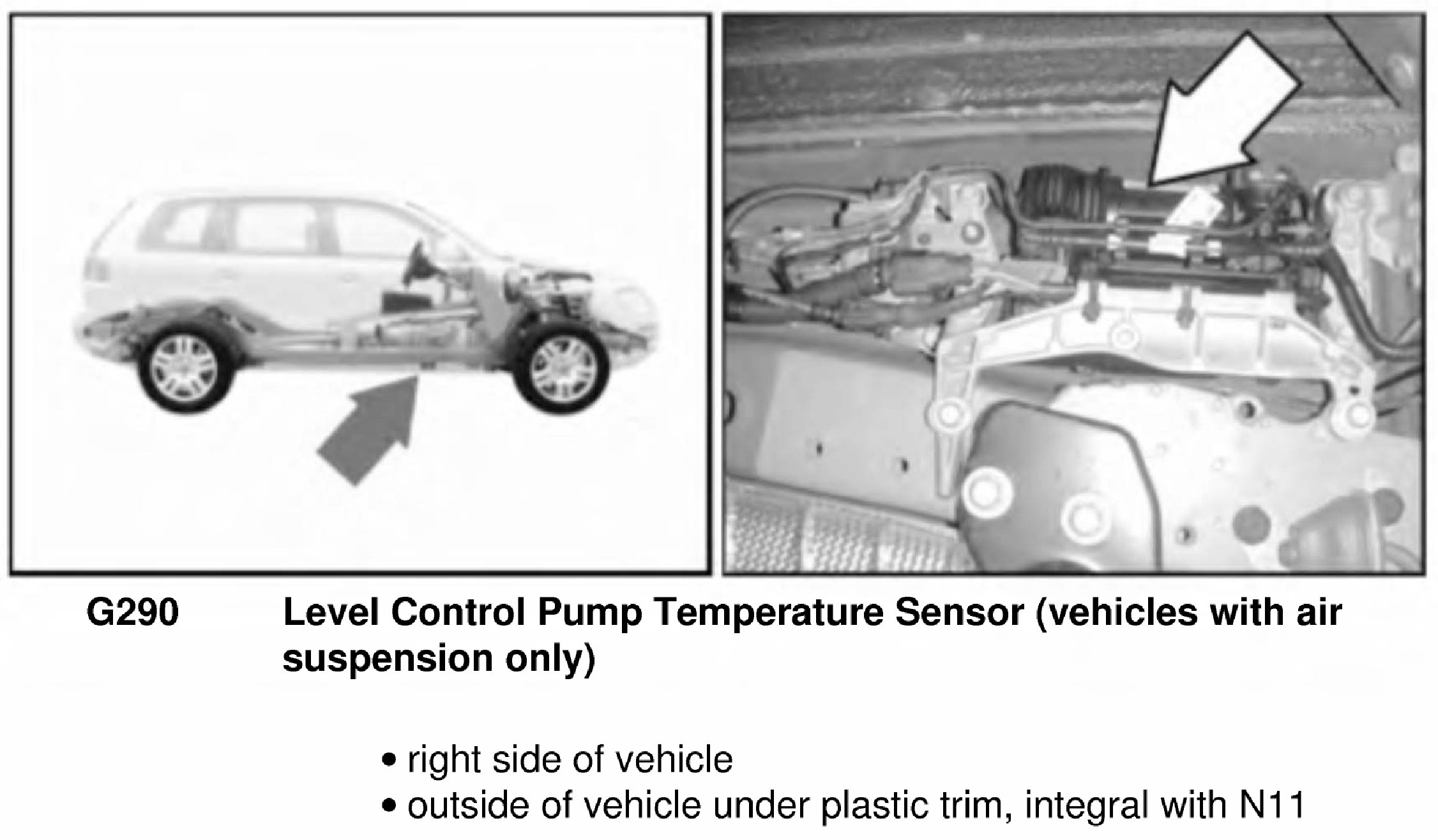 G290 Level Control Pump Temperature Sensor (vehicles with air suspension only)

• right side of vehicle
• outside of vehicle under plastic trim, integral with N11