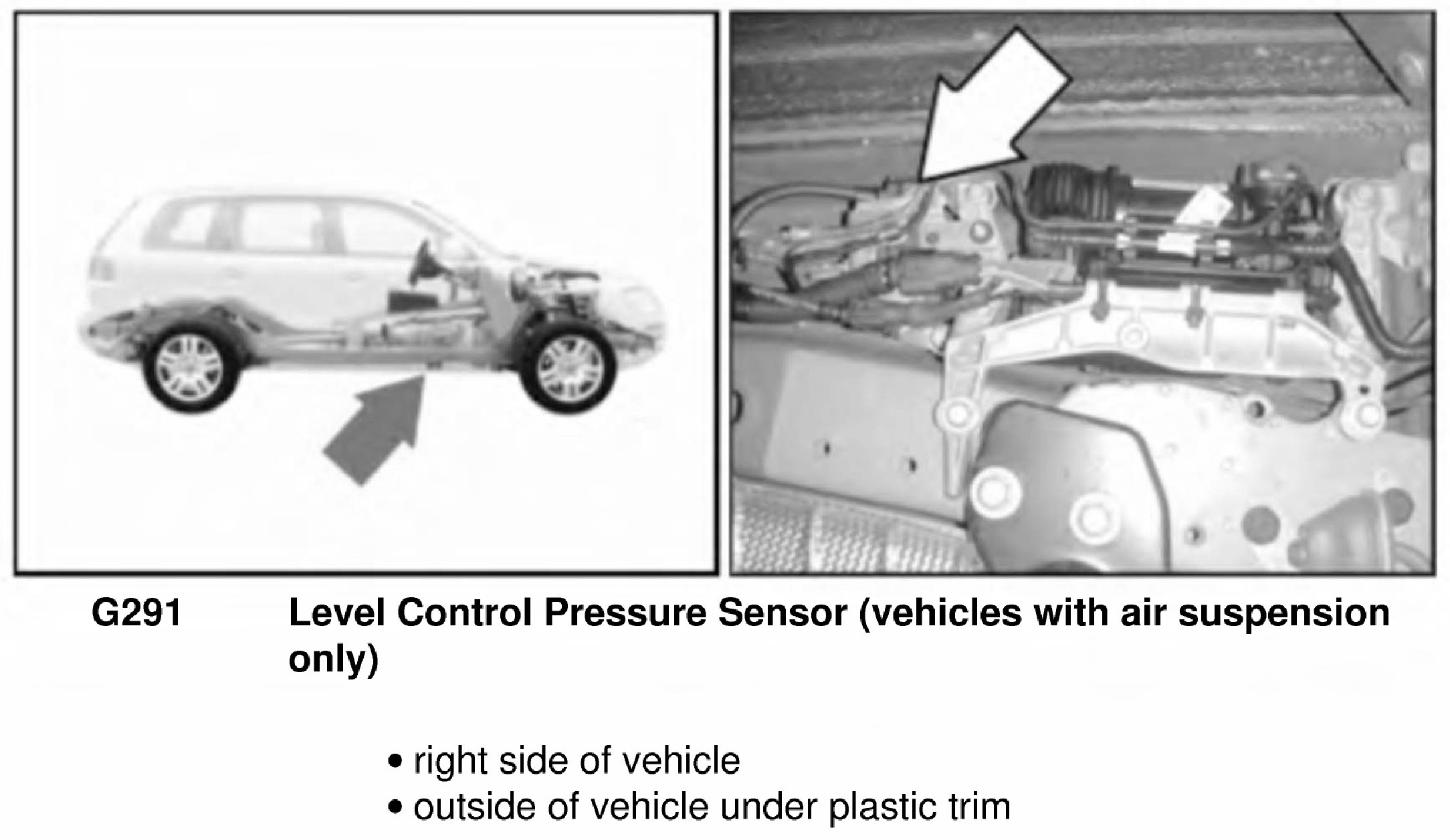 G291 Level Control Pressure Sensor (vehicles with air suspension only)

• right side of vehicle
• outside of vehicle under plastic trim