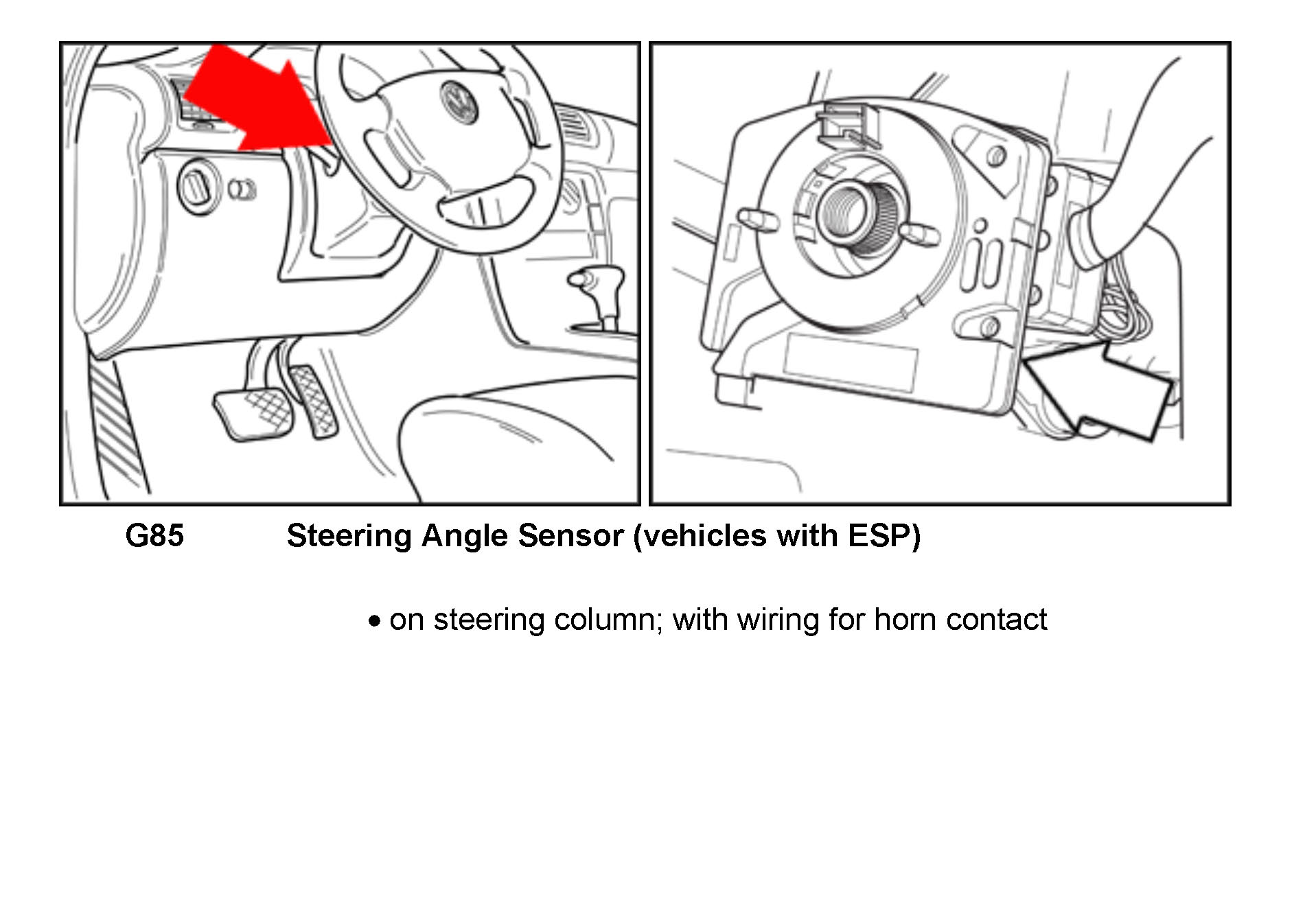 G85 Steering Angle Sensor (vehicles with ESP)

• on steering column; with wiring for horn contact