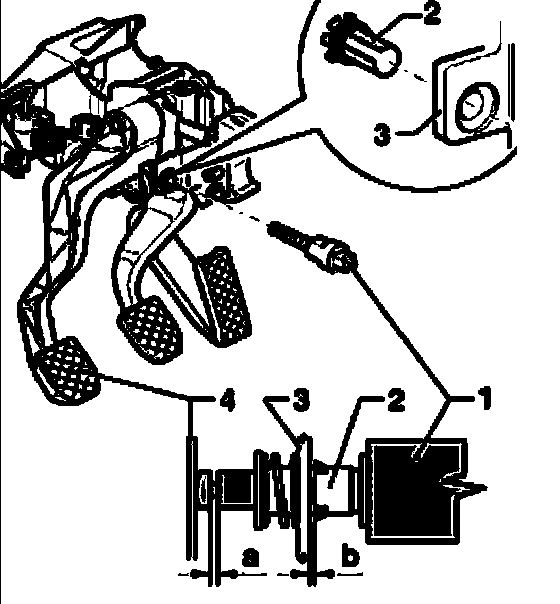 2
3
4
3
2
1
a
b