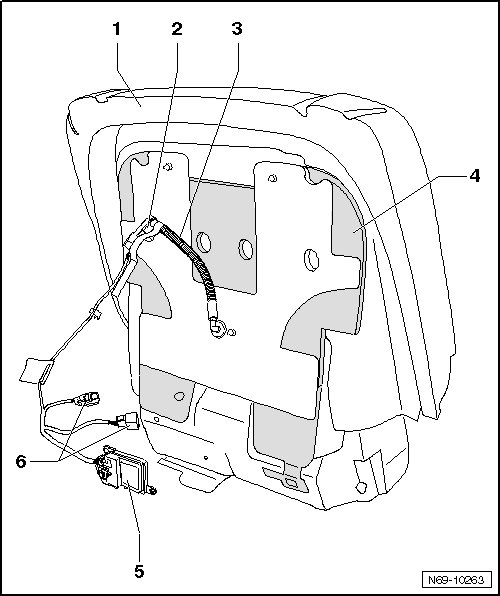 1
2
3
4
6
5
N69-10263