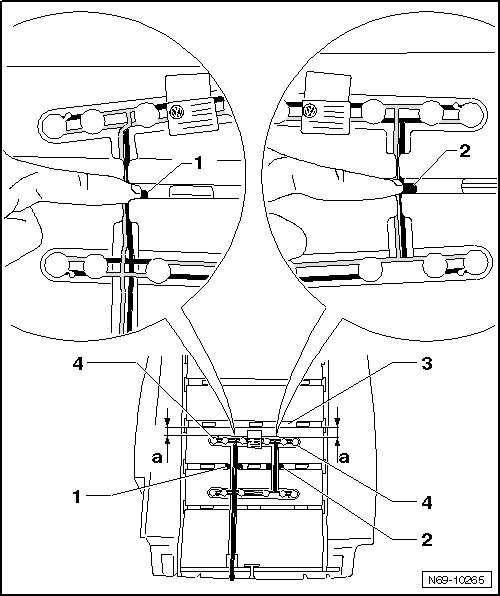 1
2
4
3
a
a
1
4
2
N69-10265