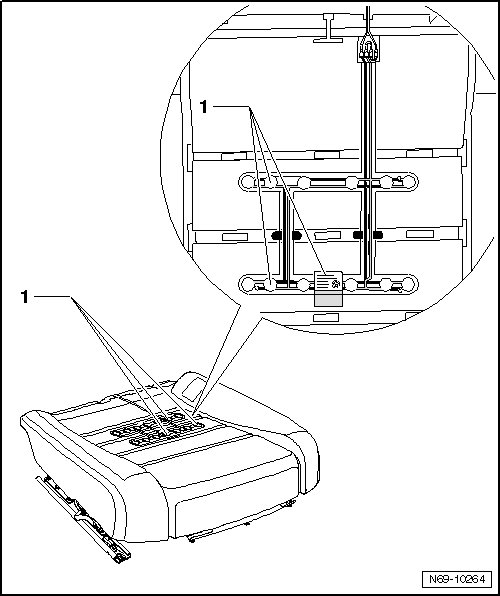 1

1

N69-10264