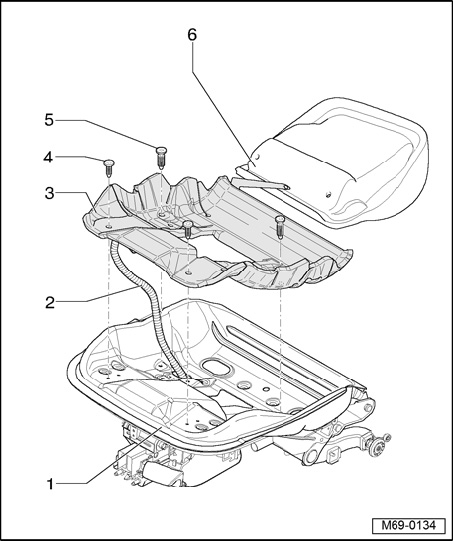 6
5
4
3
2
1
M69-0134