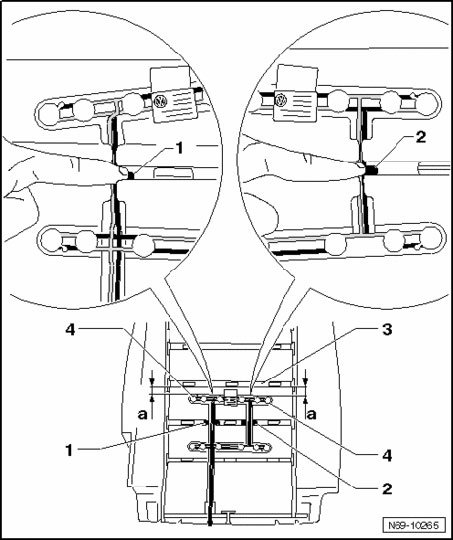 1
2
4
3
a
a
1
4
2
N69-10265