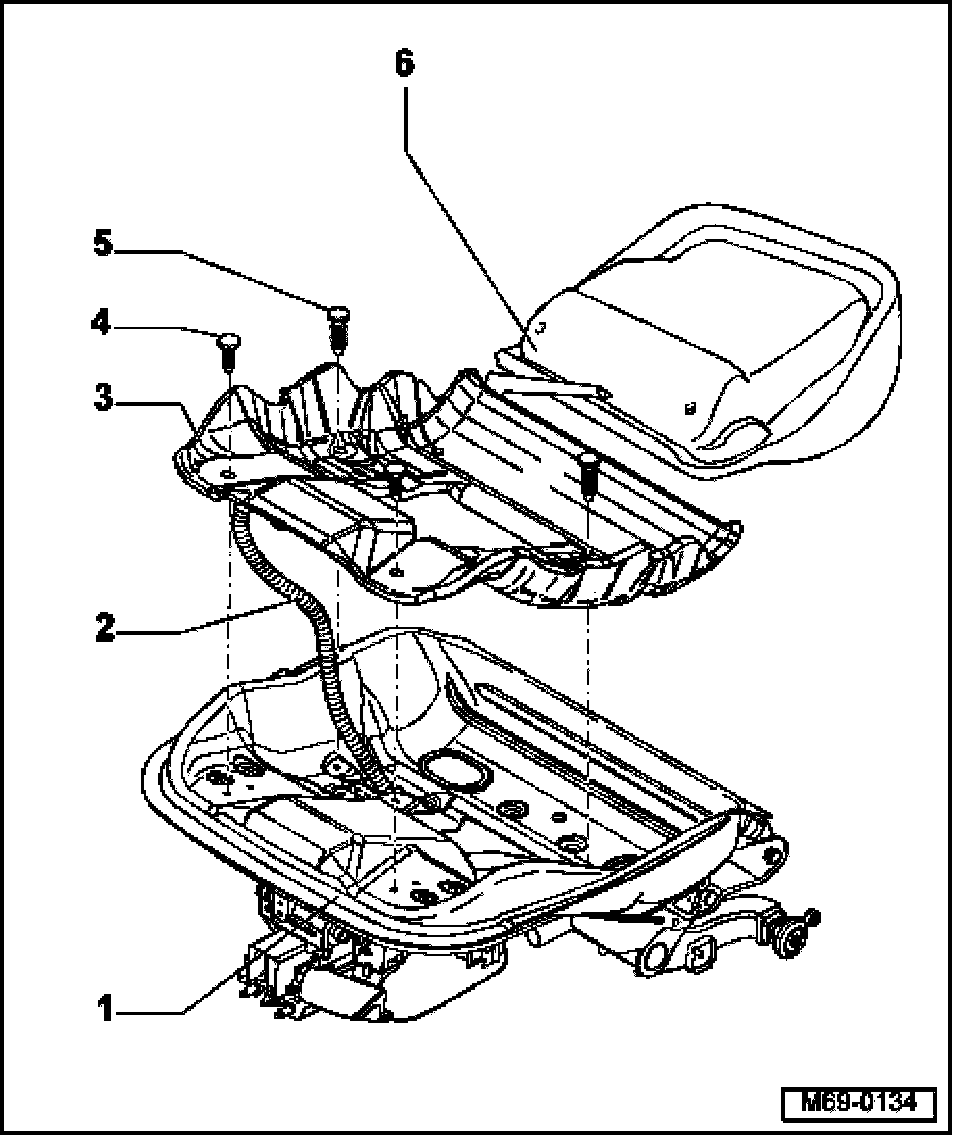 6
5
4
3
2
1
M69-0134