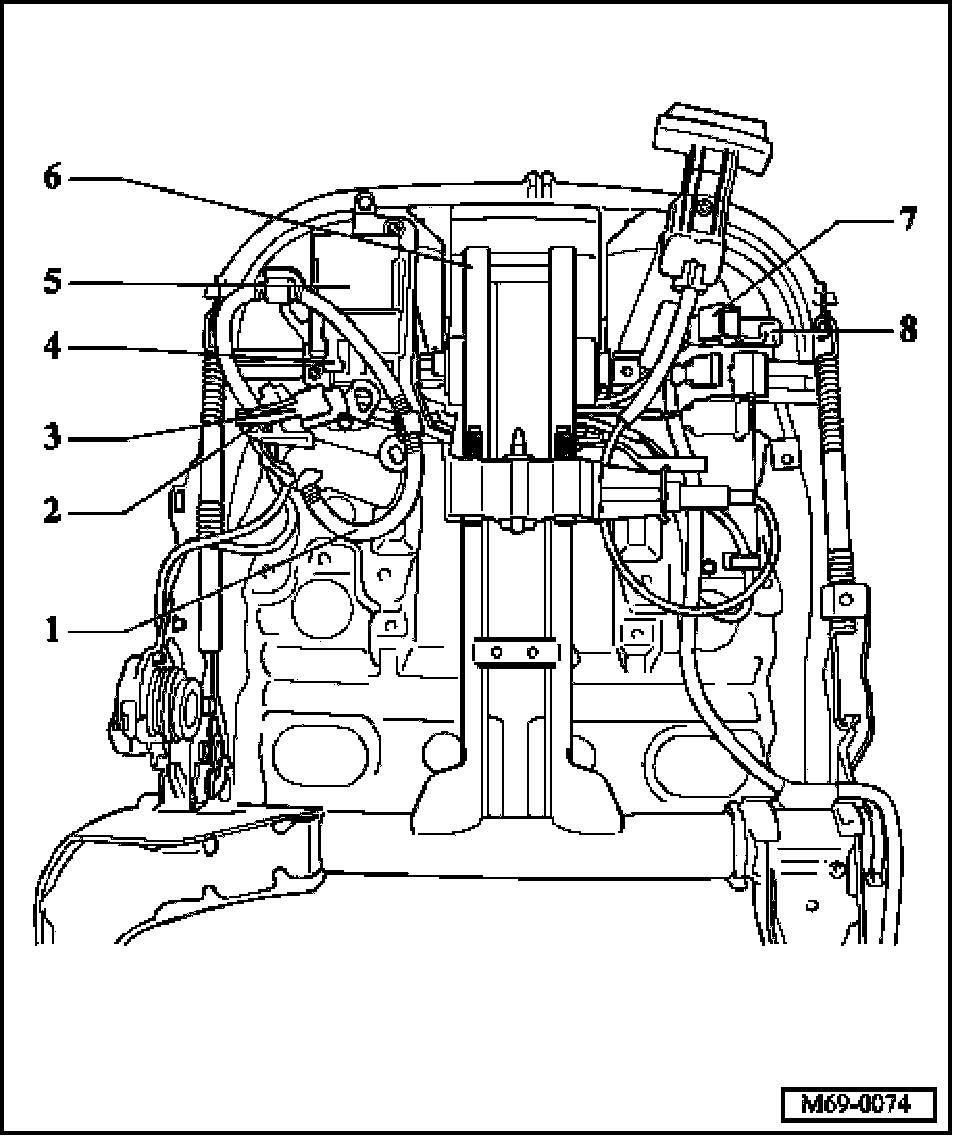 6
5
4
3
2
1
7
8
M69-0074